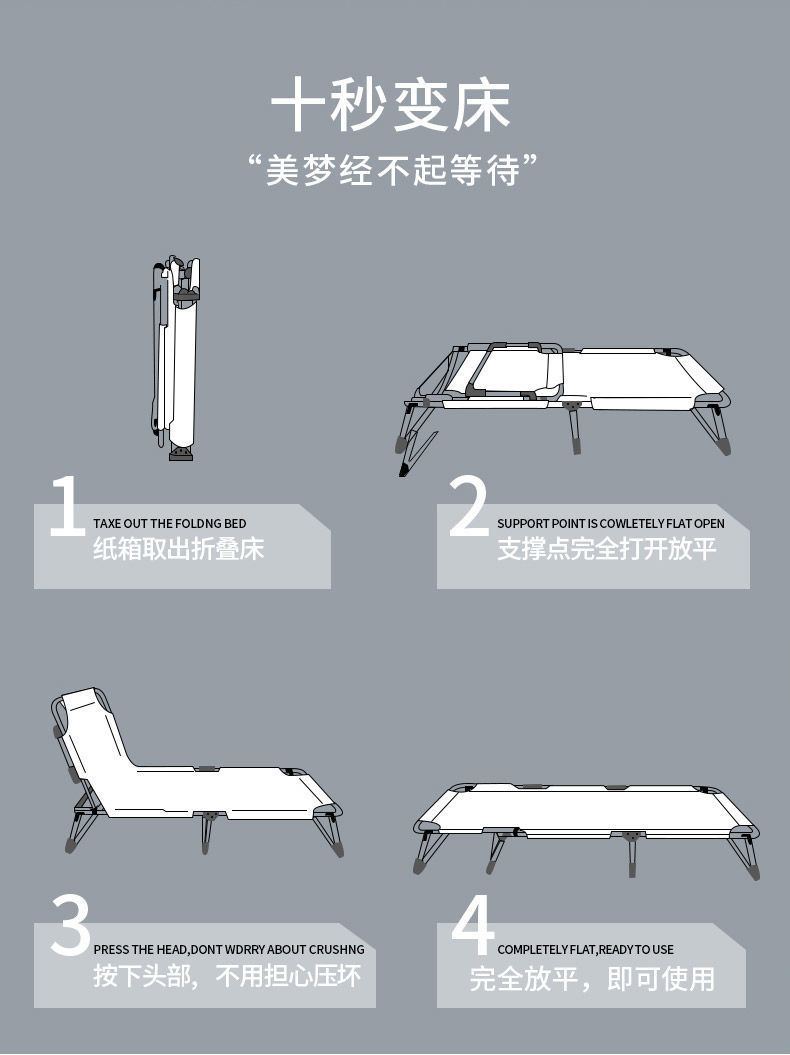 十秒变床

“美梦经不起等待”

1
TAXE OUT THE FOLDNG BED
纸箱取出折叠床

2
SUPPORT POINT IS COWLETELY FLAT OPEN
支撑点完全打开放平

3
PRESS THE HEAD,DONT WDRRY ABOUT CRUSHNG
按下头部，不用担心压坏

4
COMPLETELY FLAT,READY TO USE
完全放平，即可使用