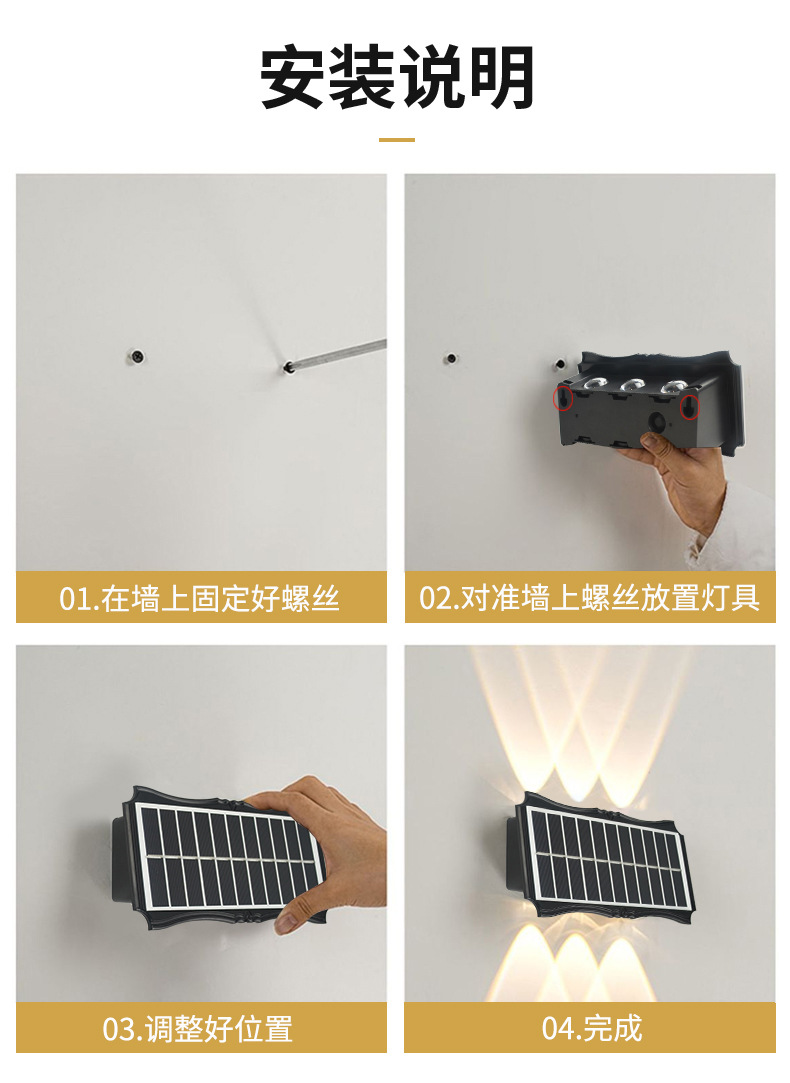 安装说明

01.在墙上固定好螺丝

02.对准墙上螺丝放置灯具

03.调整好位置

04.完成