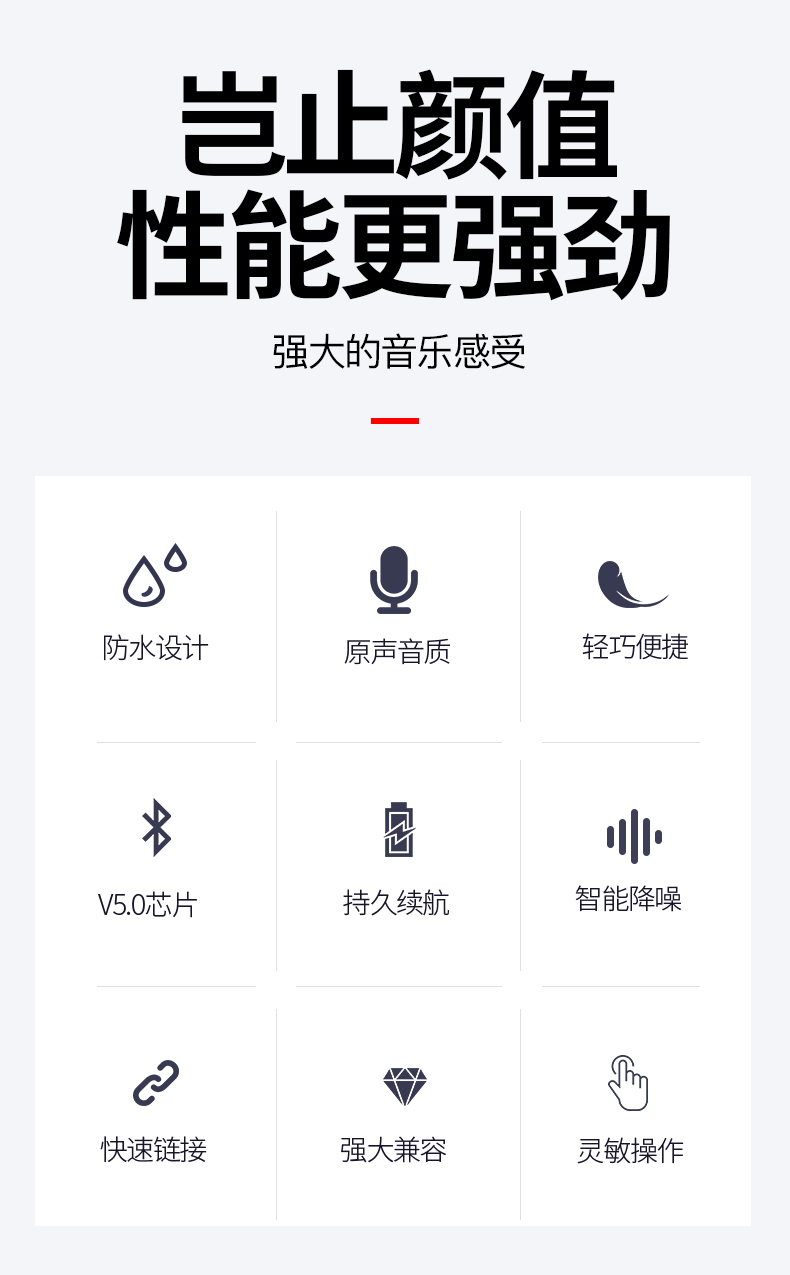 岂止颜值
性能更强劲

强大的音乐感受

防水设计

原声音质

轻巧便捷

V5.0芯片

持久续航

智能降噪

快速链接

强大兼容

灵敏操作