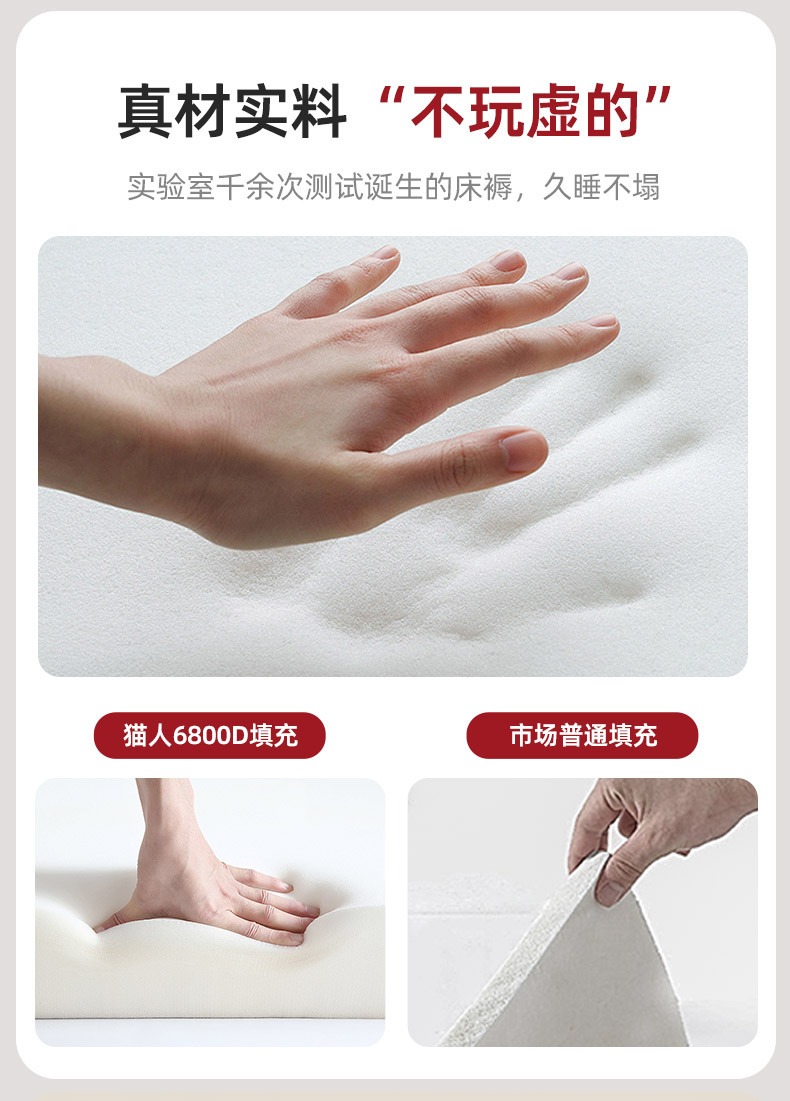 真材实料“不玩虚的”

实验室千余次测试诞生的床褥，久睡不塌

猫人6800D填充

市场普通填充