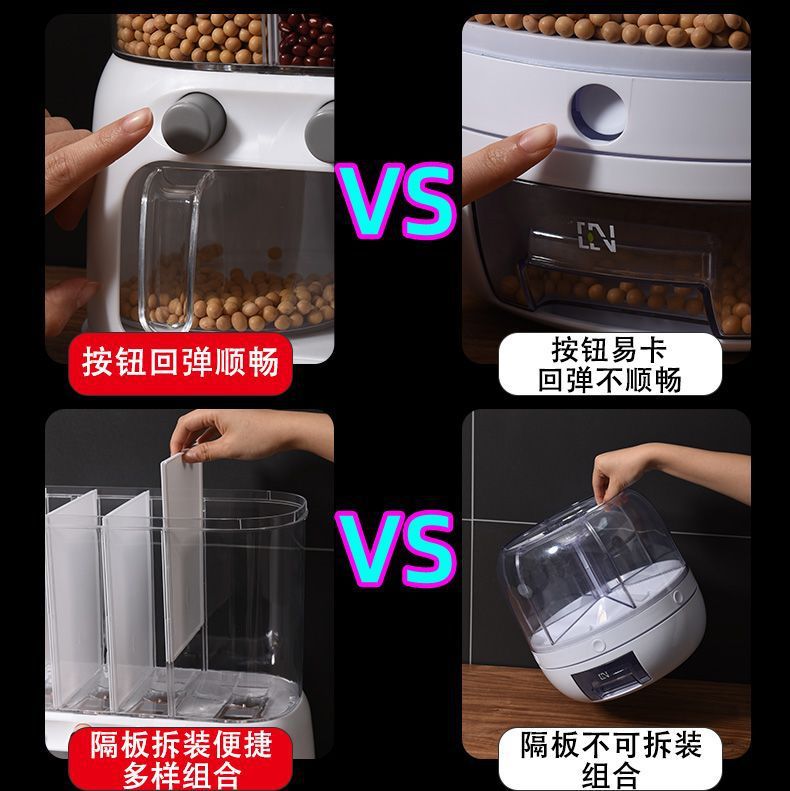 按钮回弹顺畅

VS

LN

按钮易卡
回弹不顺畅

隔板拆装便捷
多样组合

VS

LN

隔板不可拆装
组合