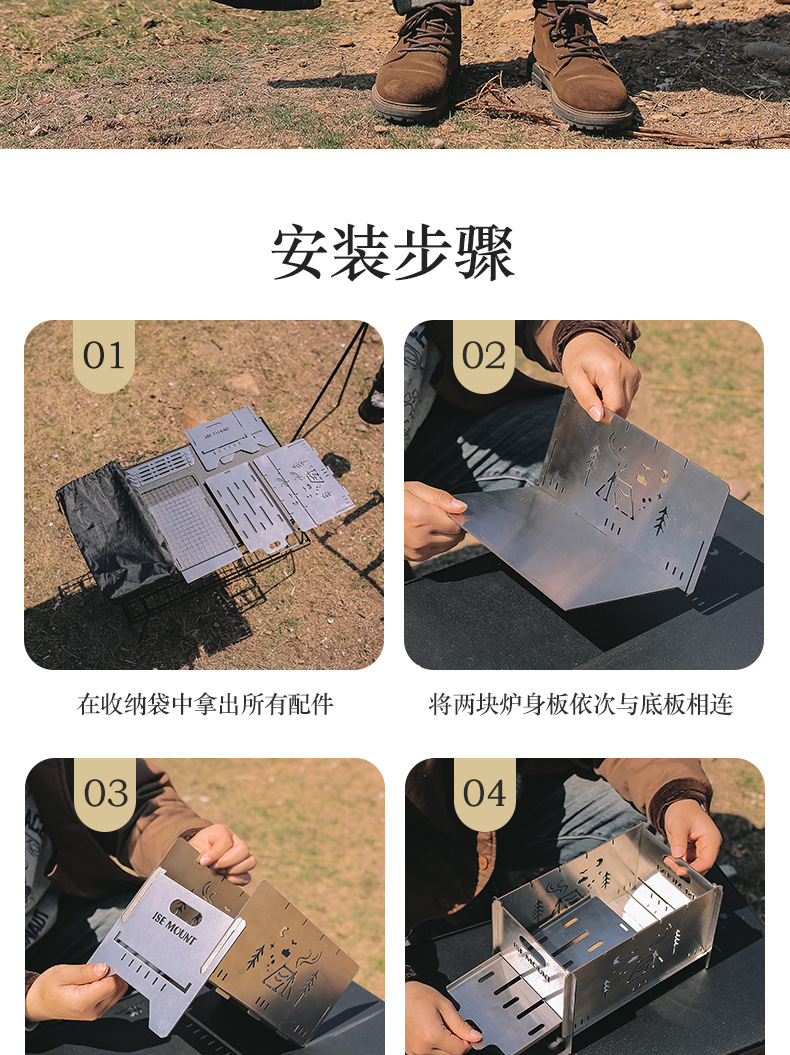 安装步骤

01

在收纳袋中拿出所有配件

02

将两块炉身板依次与底板相连

03

ISE MOUNT

04