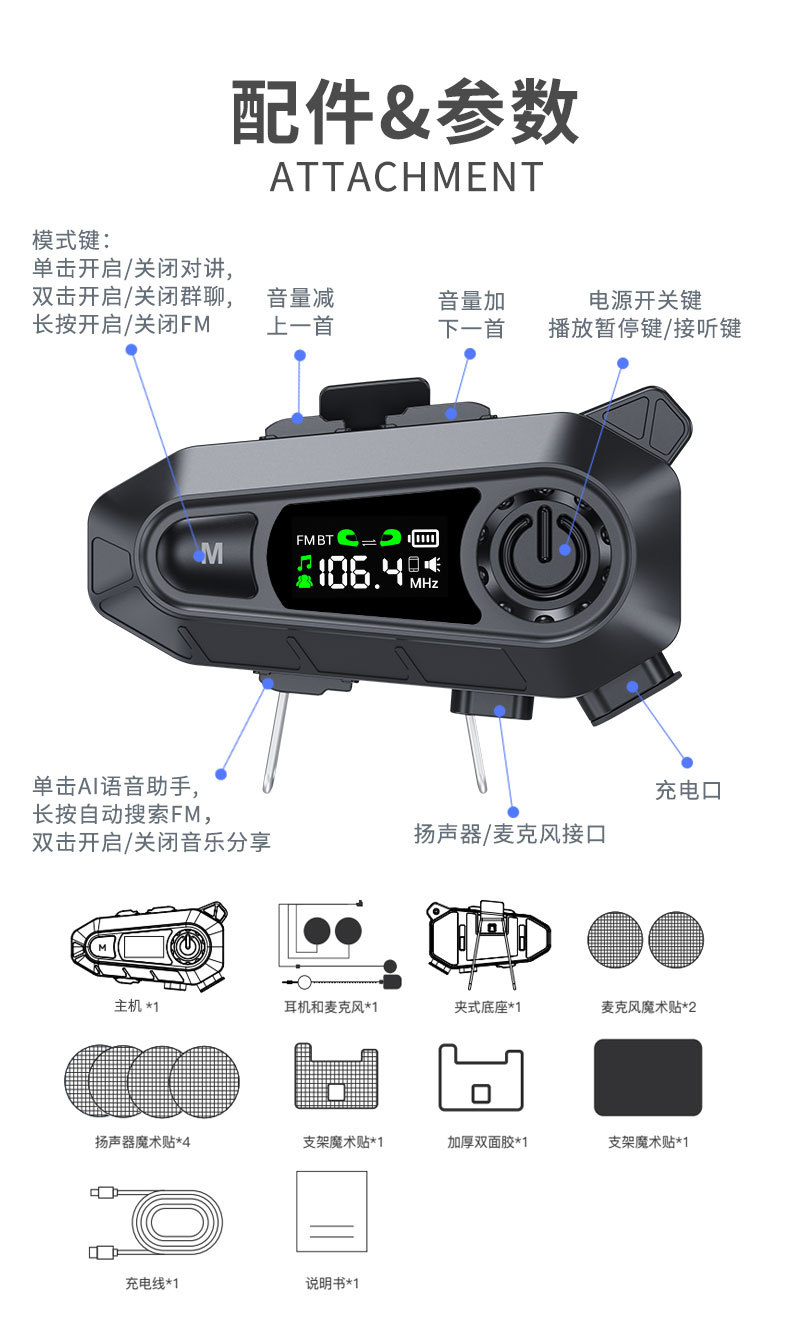 配件&参数
ATTACHMENT

模式键：
单击开启/关闭对讲，
双击开启/关闭群聊，
长按开启/关闭FM

音量减
上一首

音量加
下一首

电源开关键
播放暂停键/接听键

M

FM BT
106.4 MHz

单击AI语音助手，
长按自动搜索FM，
双击开启/关闭音乐分享

扬声器/麦克风接口

充电口

主机 *1

耳机和麦克风*1

夹式底座*1

麦克风魔术贴*2

扬声器魔术贴*4

支架魔术贴*1

加厚双面胶*1

支架魔术贴*1

充电线*1

说明书*1