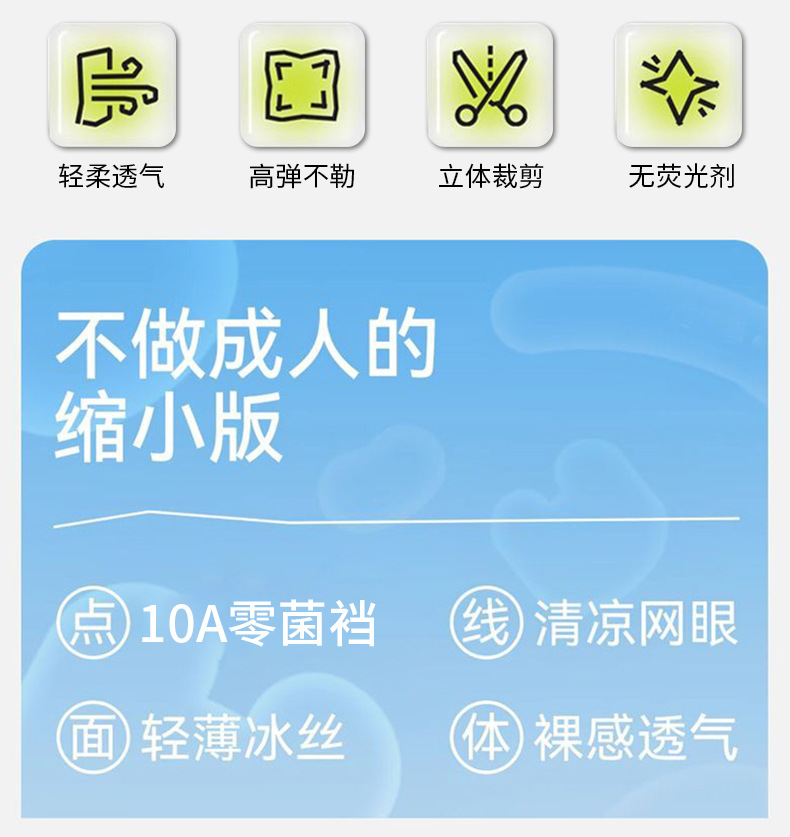 轻柔透气 高弹不勒 立体裁剪 无荧光剂

不做成人的
缩小版

点 10A零菌裆 线 清凉网眼

面 轻薄冰丝 体 裸感透气