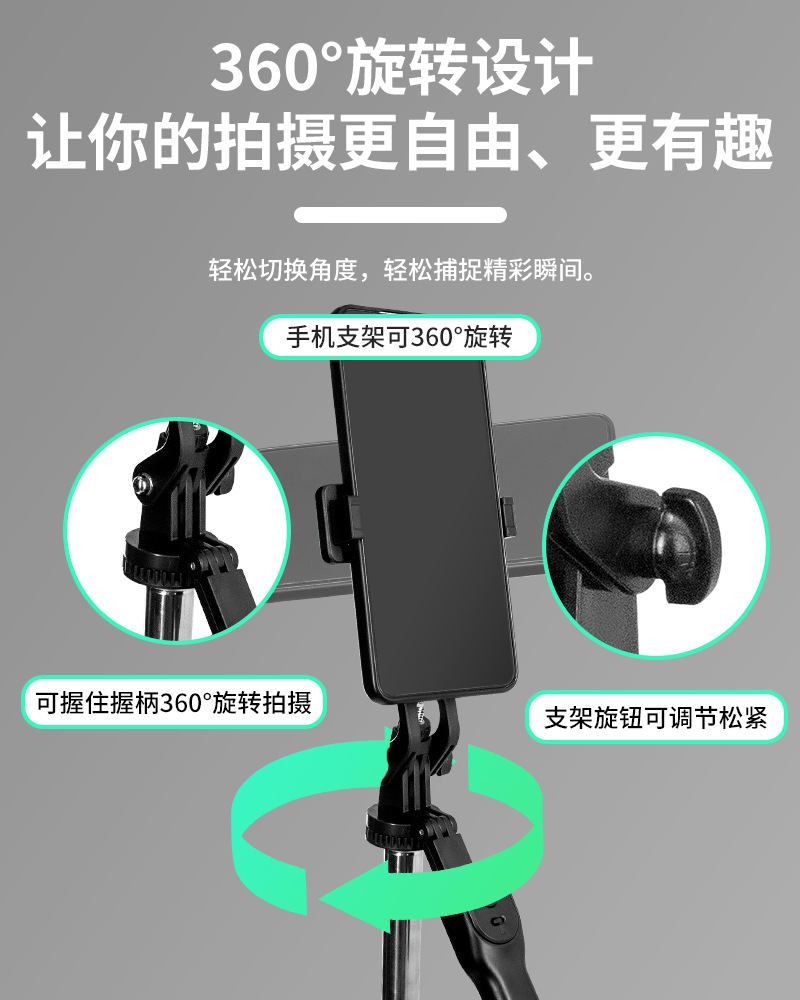 360°旋转设计
让你的拍摄更自由、更有趣

轻松切换角度，轻松捕捉精彩瞬间。

手机支架可360°旋转

可握住握柄360°旋转拍摄

支架旋钮可调节松紧