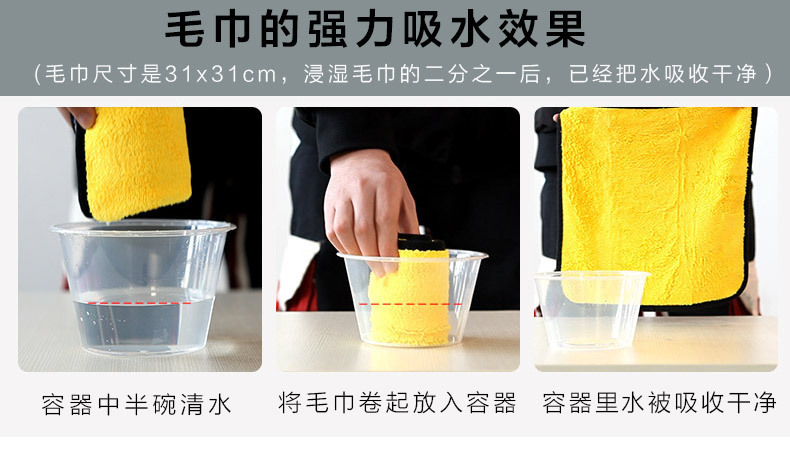 毛巾的强力吸水效果

（毛巾尺寸是31x31cm，浸湿毛巾的二分之一后，已经把水吸收干净）

容器中半碗清水

将毛巾卷起放入容器

容器里水被吸收干净