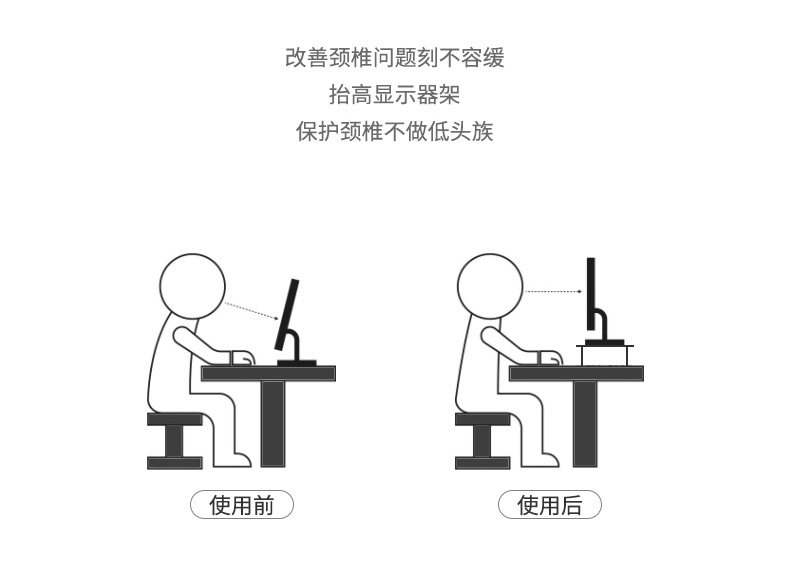 改善颈椎问题刻不容缓
抬高显示器架
保护颈椎不做低头族

使用前

使用后