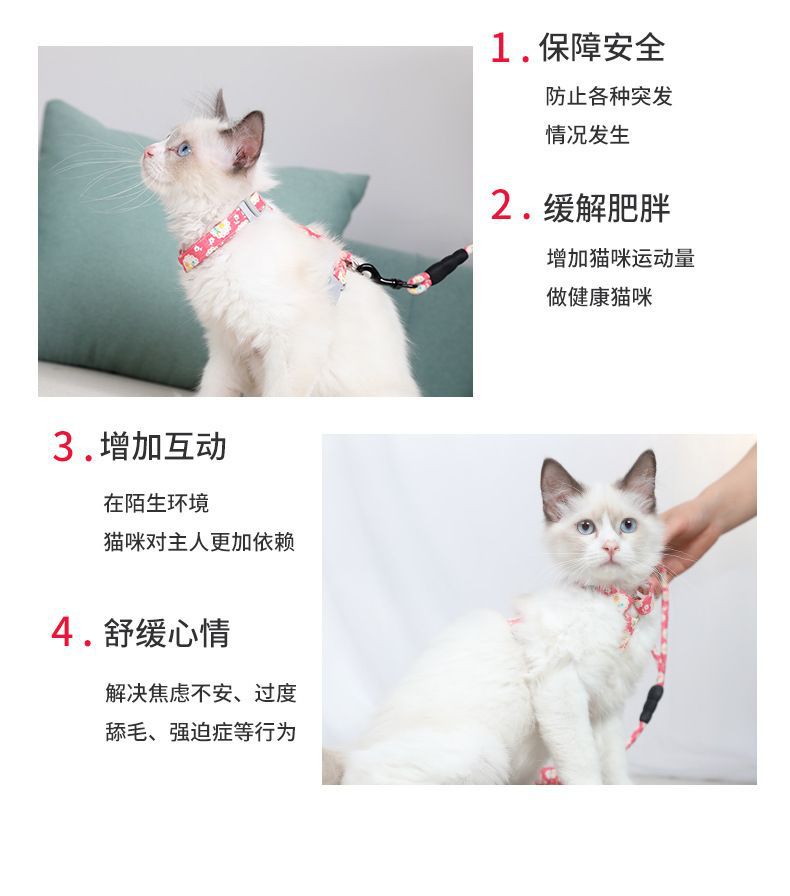 1. 保障安全

防止各种突发
情况发生

2. 缓解肥胖

增加猫咪运动量
做健康猫咪

3. 增加互动

在陌生环境
猫咪对主人更加依赖

4. 舒缓心情

解决焦虑不安、过度
舔毛、强迫症等行为