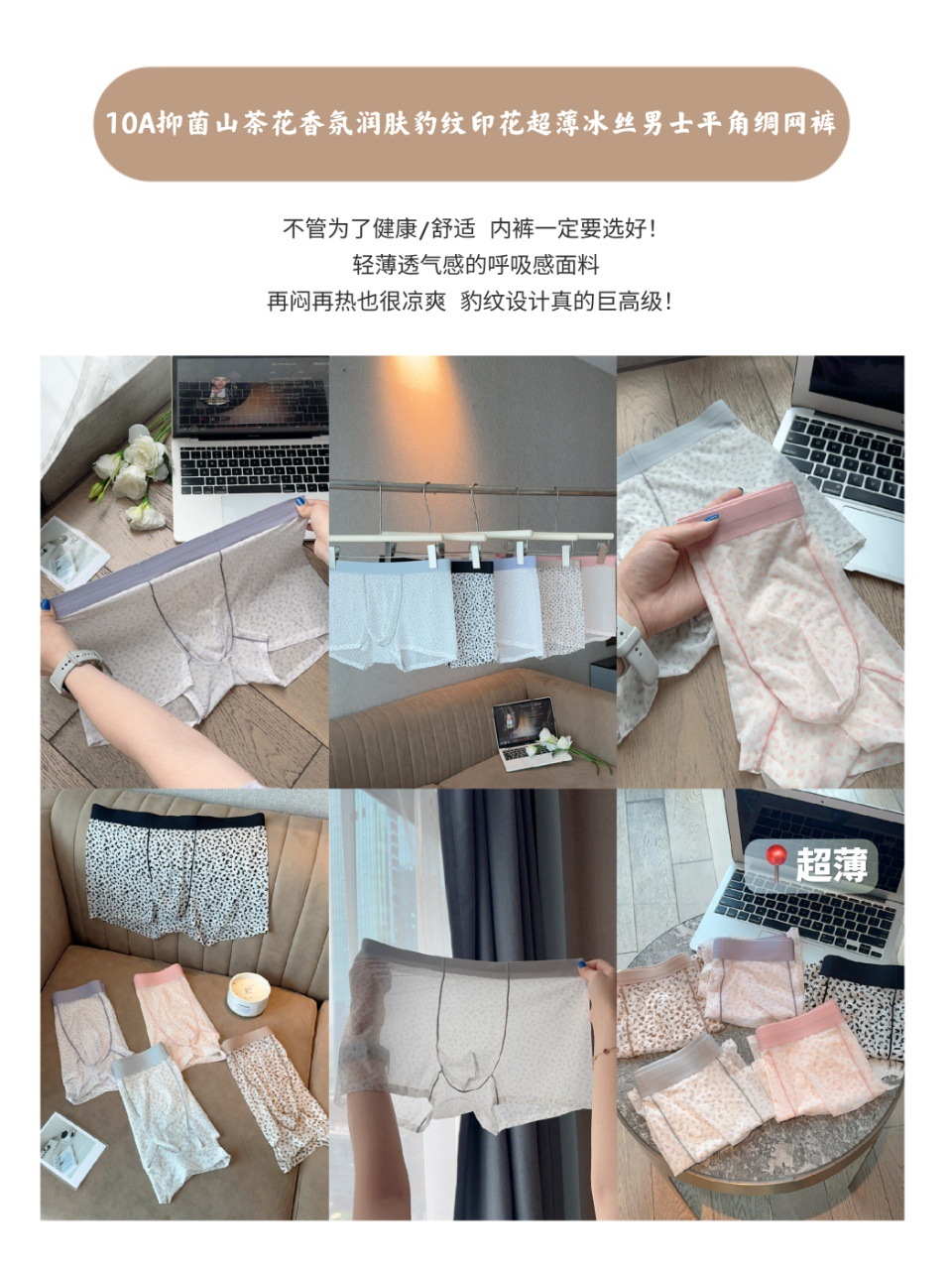 10A抑菌山茶花香氛润肤豹纹印花超薄冰丝男士平角绸网裤

不管为了健康/舒适 内裤一定要选好！
轻薄透气感的呼吸感面料
再闷再热也很凉爽 豹纹设计真的巨高级！

超薄