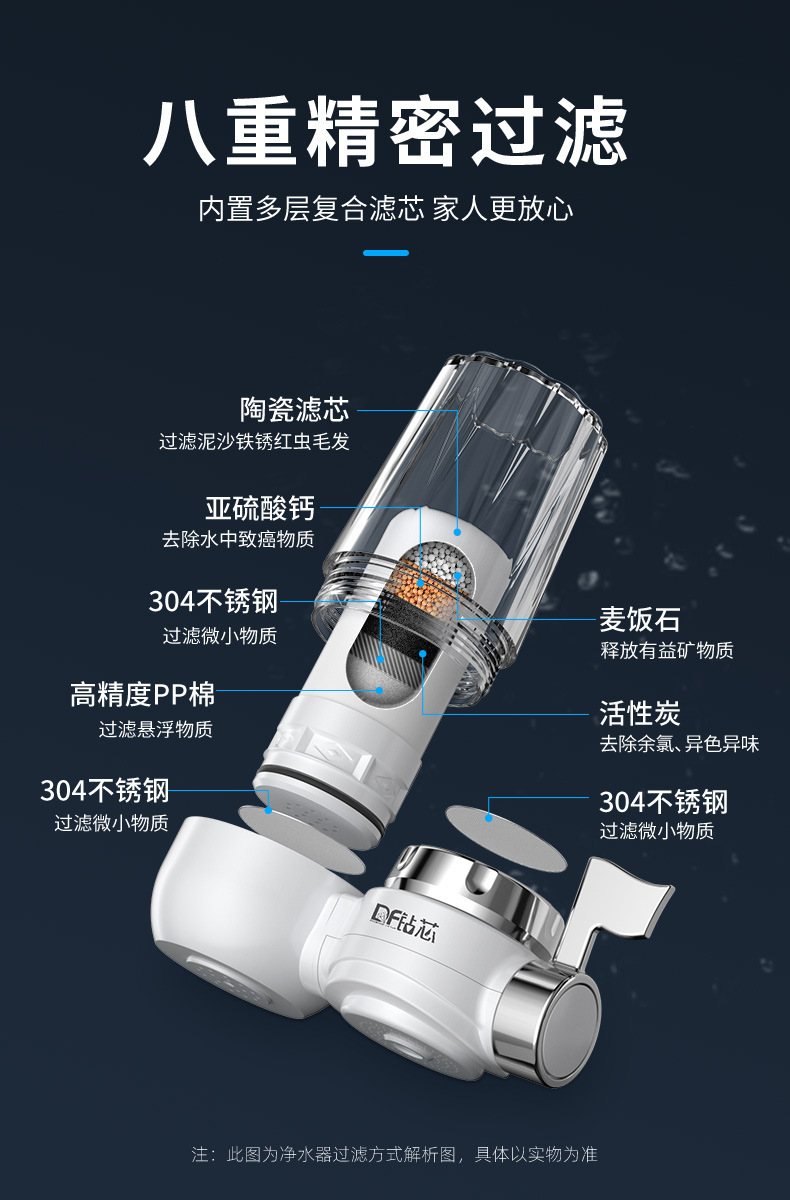 八重精密过滤

内置多层复合滤芯 家人更放心

陶瓷滤芯
过滤泥沙铁锈红虫毛发

亚硫酸钙
去除水中致癌物质

304不锈钢
过滤微小物质

高精度PP棉
过滤悬浮物质

304不锈钢
过滤微小物质

麦饭石
释放有益矿物质

活性炭
去除余氯、异色异味

304不锈钢
过滤微小物质

DF钻芯

注：此图为净水器过滤方式解析图，具体以实物为准