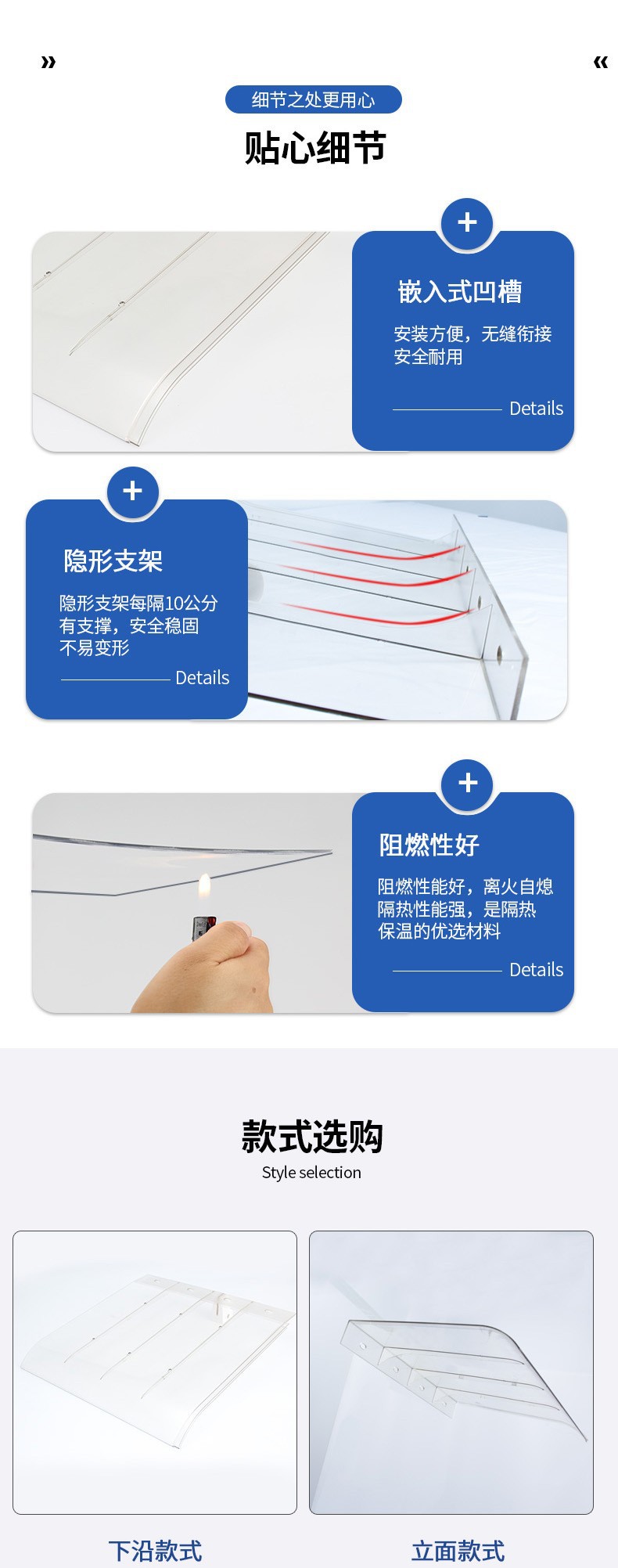 »

«

细节之处更用心

贴心细节

+

嵌入式凹槽

安装方便，无缝衔接
安全耐用

Details

+

隐形支架

隐形支架每隔10公分
有支撑，安全稳固
不易变形

Details

+

阻燃性好

阻燃性能好，离火自熄
隔热性能强，是隔热
保温的优选材料

Details

款式选购

Style selection

下沿款式

立面款式