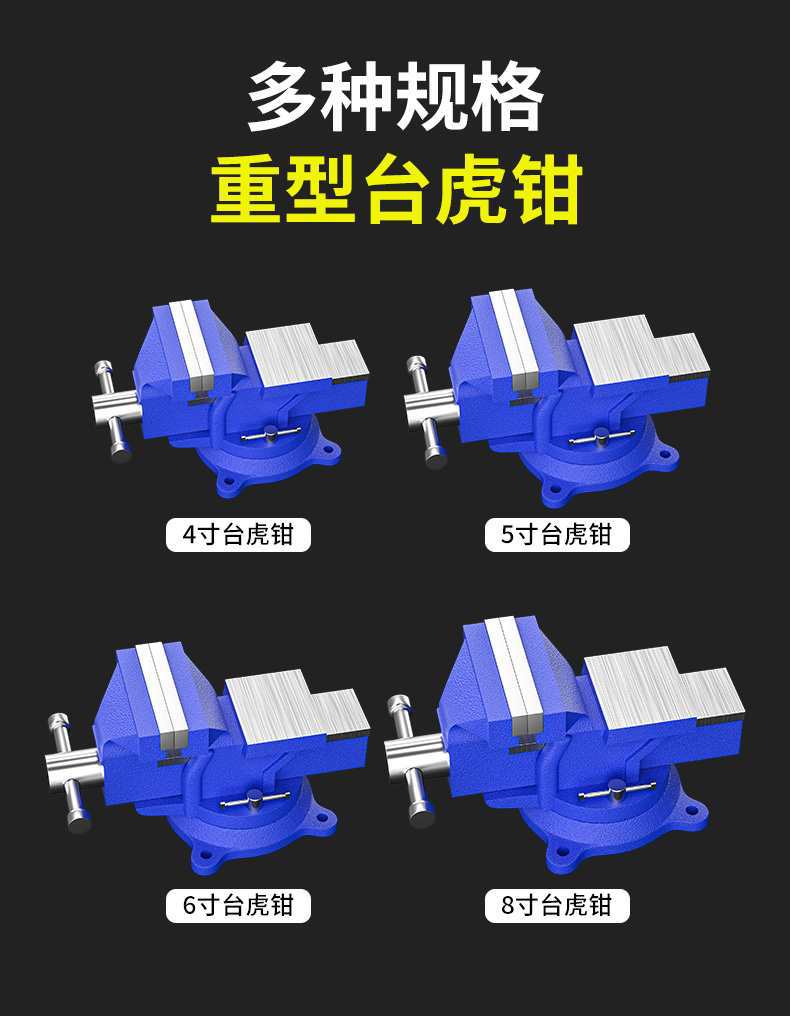 多种规格
重型台虎钳

4寸台虎钳

5寸台虎钳

6寸台虎钳

8寸台虎钳