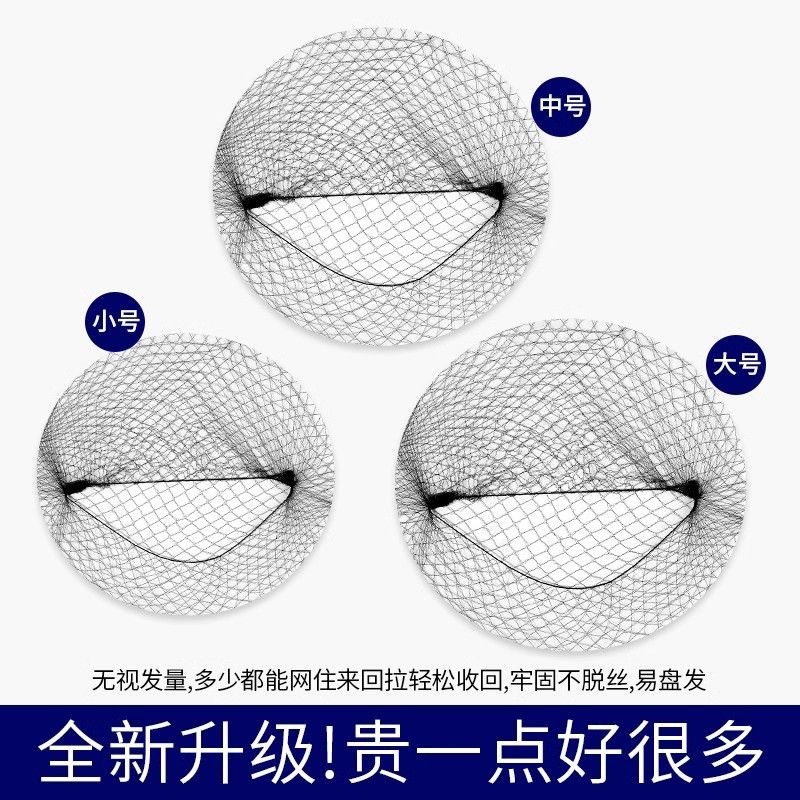 中号

小号

大号

无视发量,多少都能网住来回拉轻松收回,牢固不脱丝,易盘发

全新升级!贵一点好很多