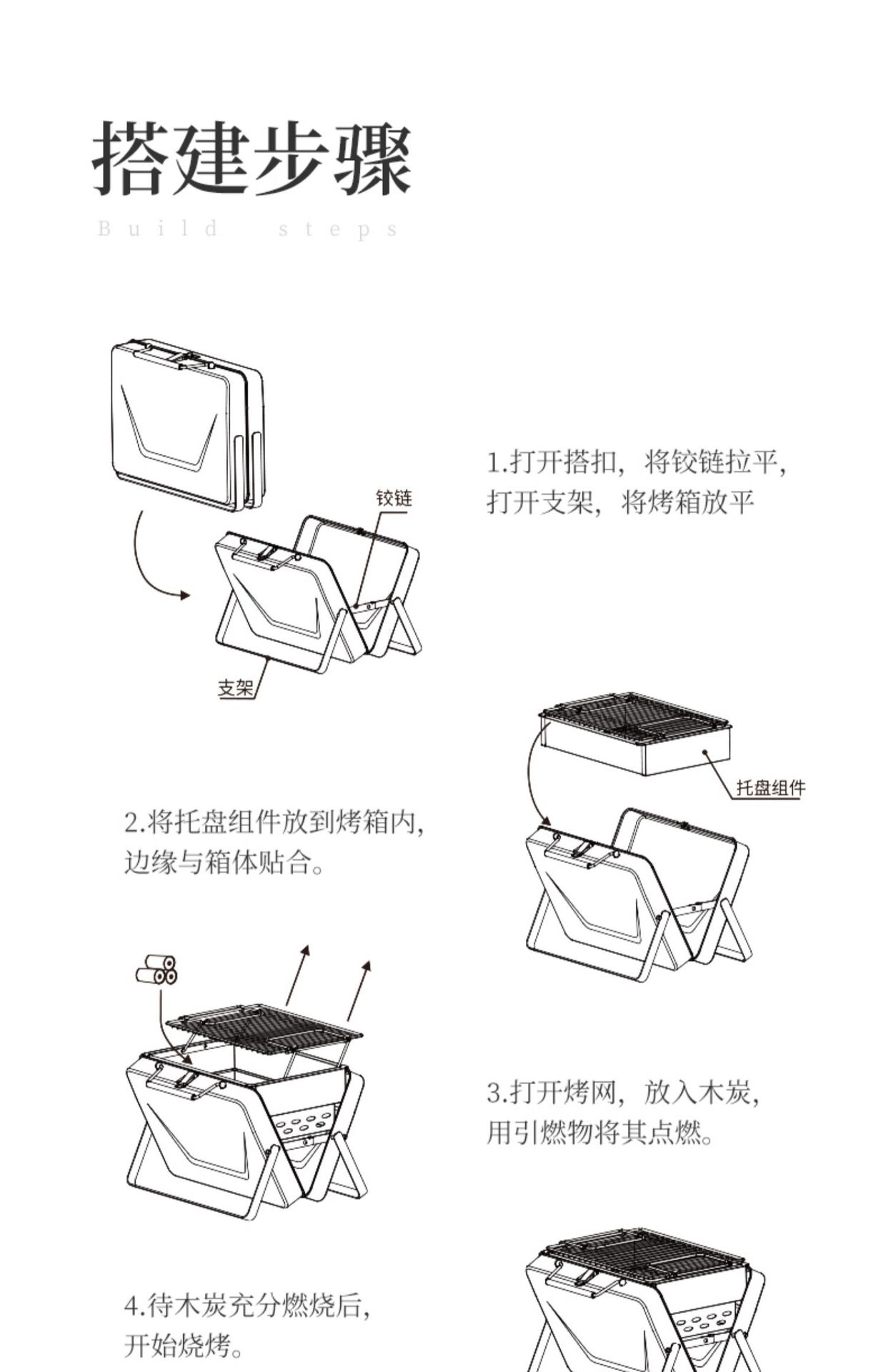 搭建步骤
Build steps

铰链
支架

1.打开搭扣，将铰链拉平，打开支架，将烤箱放平

托盘组件

2.将托盘组件放到烤箱内，边缘与箱体贴合。

3.打开烤网，放入木炭，用引燃物将其点燃。

4.待木炭充分燃烧后，开始烧烤。