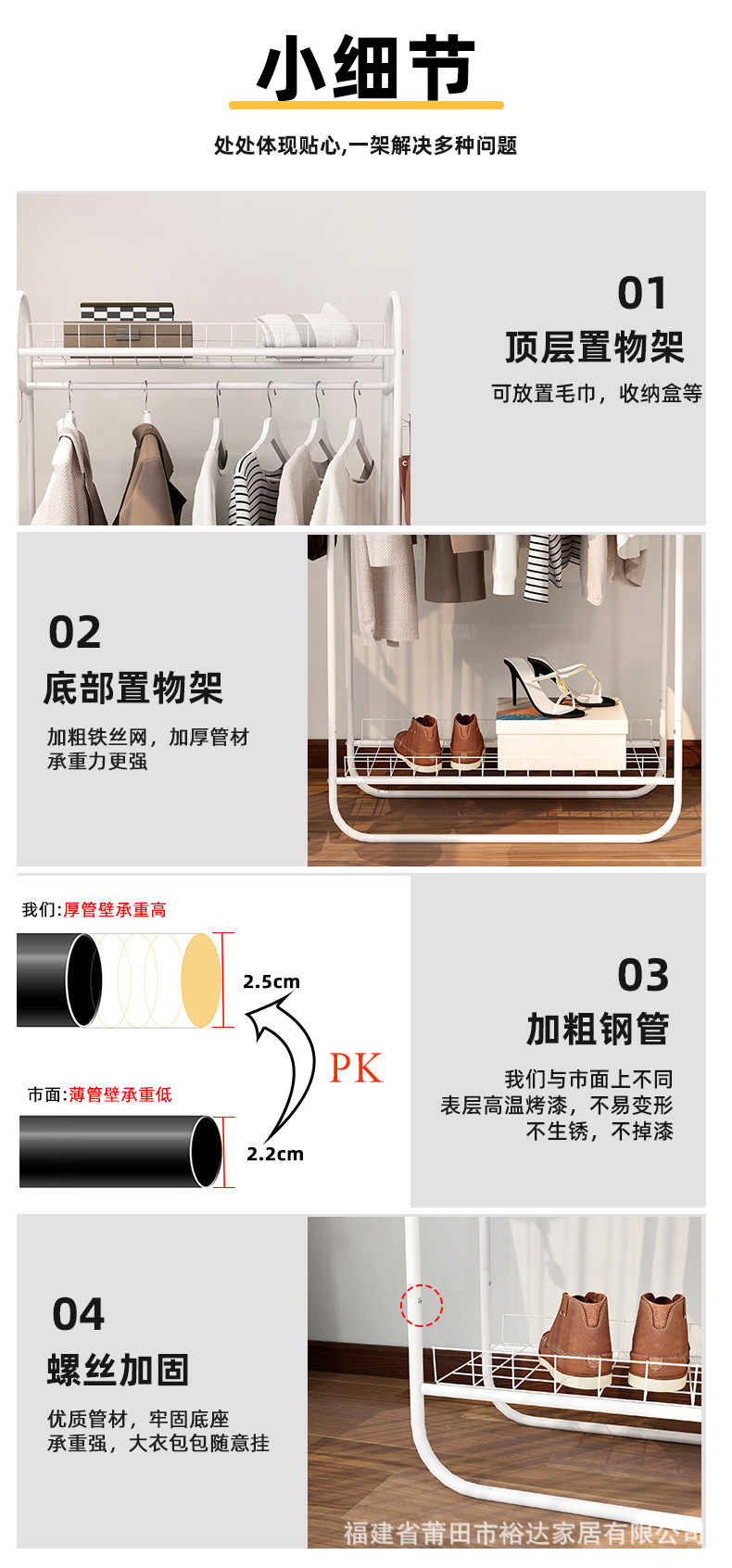 小细节

处处体现贴心,一架解决多种问题

01
顶层置物架
可放置毛巾，收纳盒等

02
底部置物架
加粗铁丝网，加厚管材
承重力更强

我们:厚管壁承重高

2.5cm

PK

市面:薄管壁承重低

2.2cm

03
加粗钢管
我们与市面上不同
表层高温烤漆，不易变形
不生锈，不掉漆

04
螺丝加固
优质管材，牢固底座
承重强，大衣包包随意挂

福建省莆田市裕达家居有限公司