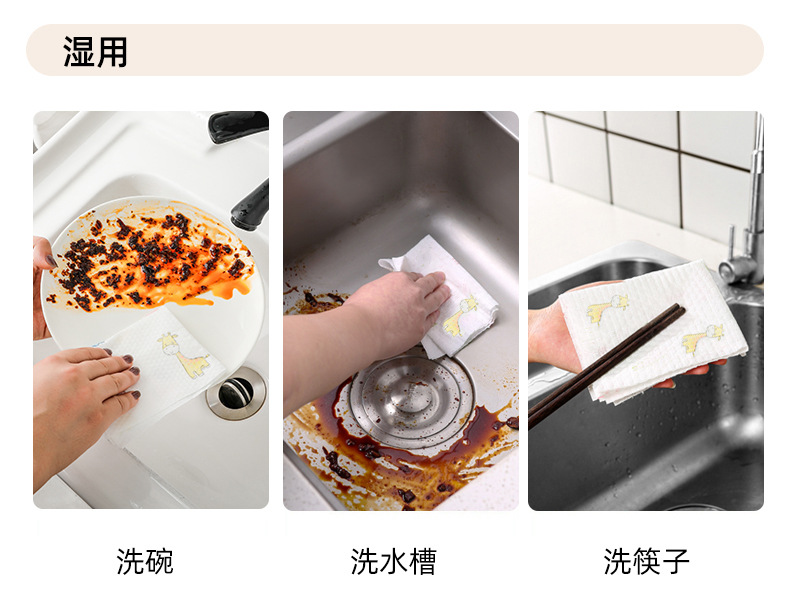 湿用

洗碗

洗水槽

洗筷子