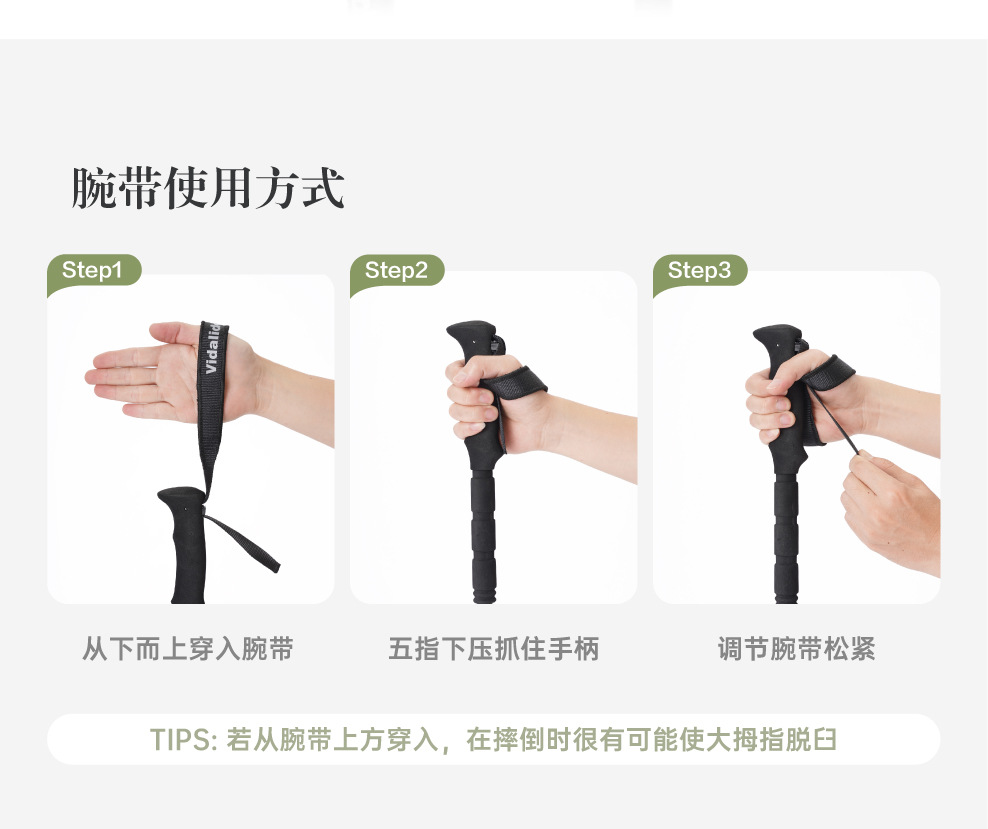 腕带使用方式

Step1

Vidalid

从下而上穿入腕带

Step2

五指下压抓住手柄

Step3

调节腕带松紧

TIPS: 若从腕带上方穿入，在摔倒时很有可能使大拇指脱臼