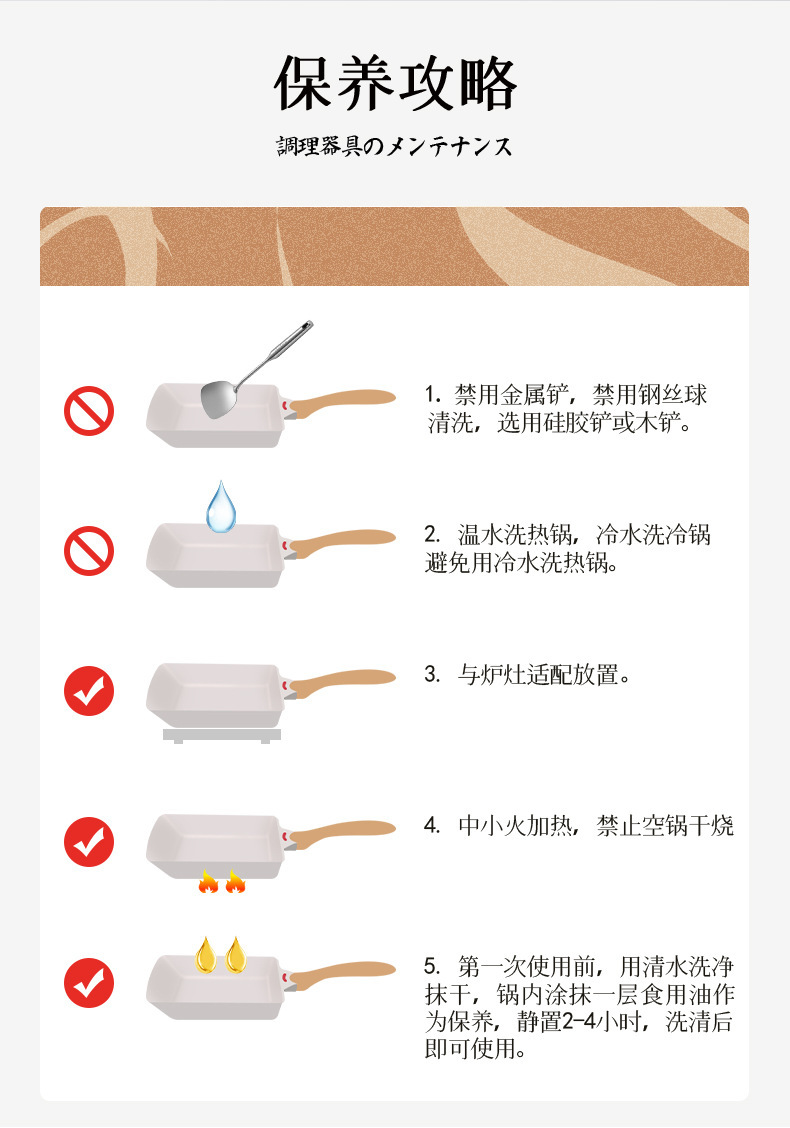 保养攻略

調理器具のメンテナンス

1. 禁用金属铲，禁用钢丝球清洗，选用硅胶铲或木铲。

2. 温水洗热锅，冷水洗冷锅避免用冷水洗热锅。

3. 与炉灶适配放置。

4. 中小火加热，禁止空锅干烧

5. 第一次使用前，用清水洗净抹干，锅内涂抹一层食用油作为保养，静置2-4小时，洗清后即可使用。