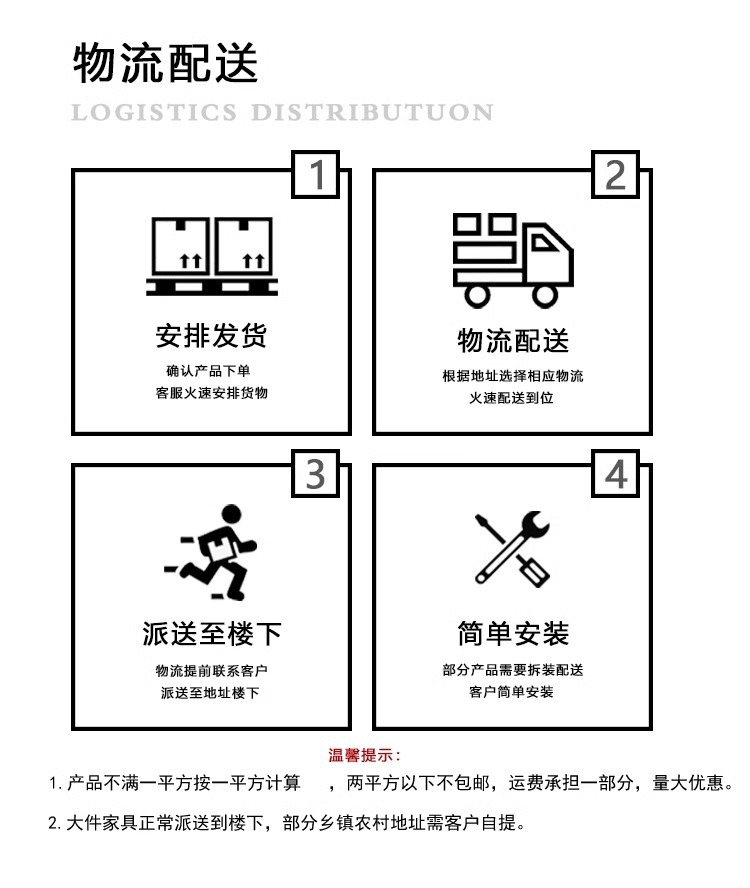 物流配送
LOGISTICS DISTRIBUTUON

1
安排发货
确认产品下单
客服火速安排货物

2
物流配送
根据地址选择相应物流
火速配送到位

3
派送至楼下
物流提前联系客户
派送至地址楼下

4
简单安装
部分产品需要拆装配送
客户简单安装

温馨提示：
1. 产品不满一平方按一平方计算　，两平方以下不包邮，运费承担一部分，量大优惠。
2. 大件家具正常派送到楼下，部分乡镇农村地址需客户自提。