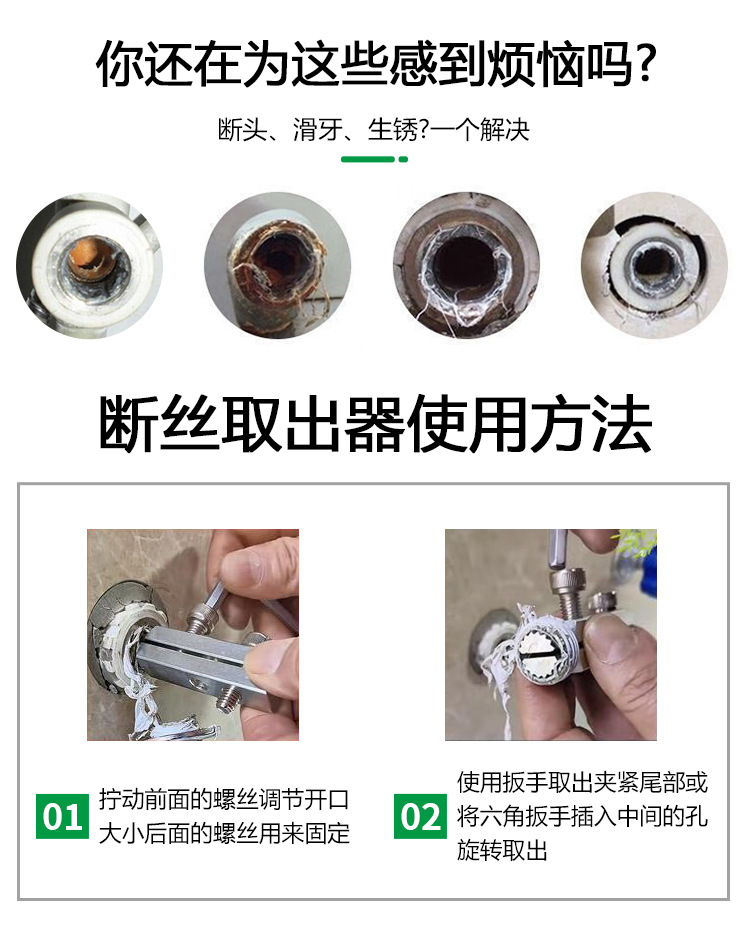 你还在为这些感到烦恼吗?

断头、滑牙、生锈?一个解决

断丝取出器使用方法

01 拧动前面的螺丝调节开口大小后面的螺丝用来固定

02 使用扳手取出夹紧尾部或将六角扳手插入中间的孔旋转取出