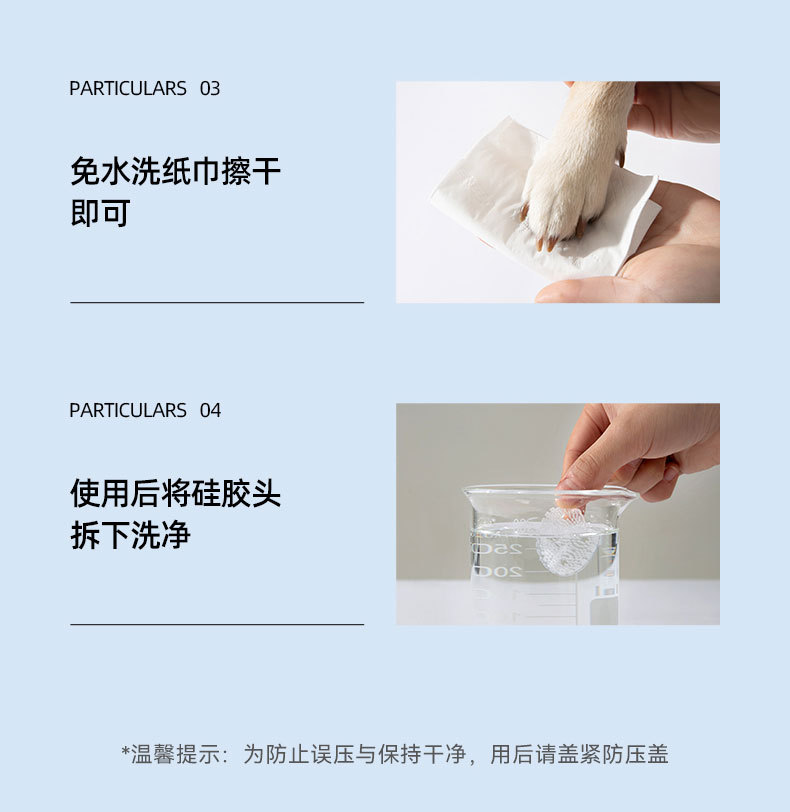 PARTICULARS 03

免水洗纸巾擦干即可

PARTICULARS 04

使用后将硅胶头拆下洗净

250

200

*温馨提示：为防止误压与保持干净，用后请盖紧防压盖