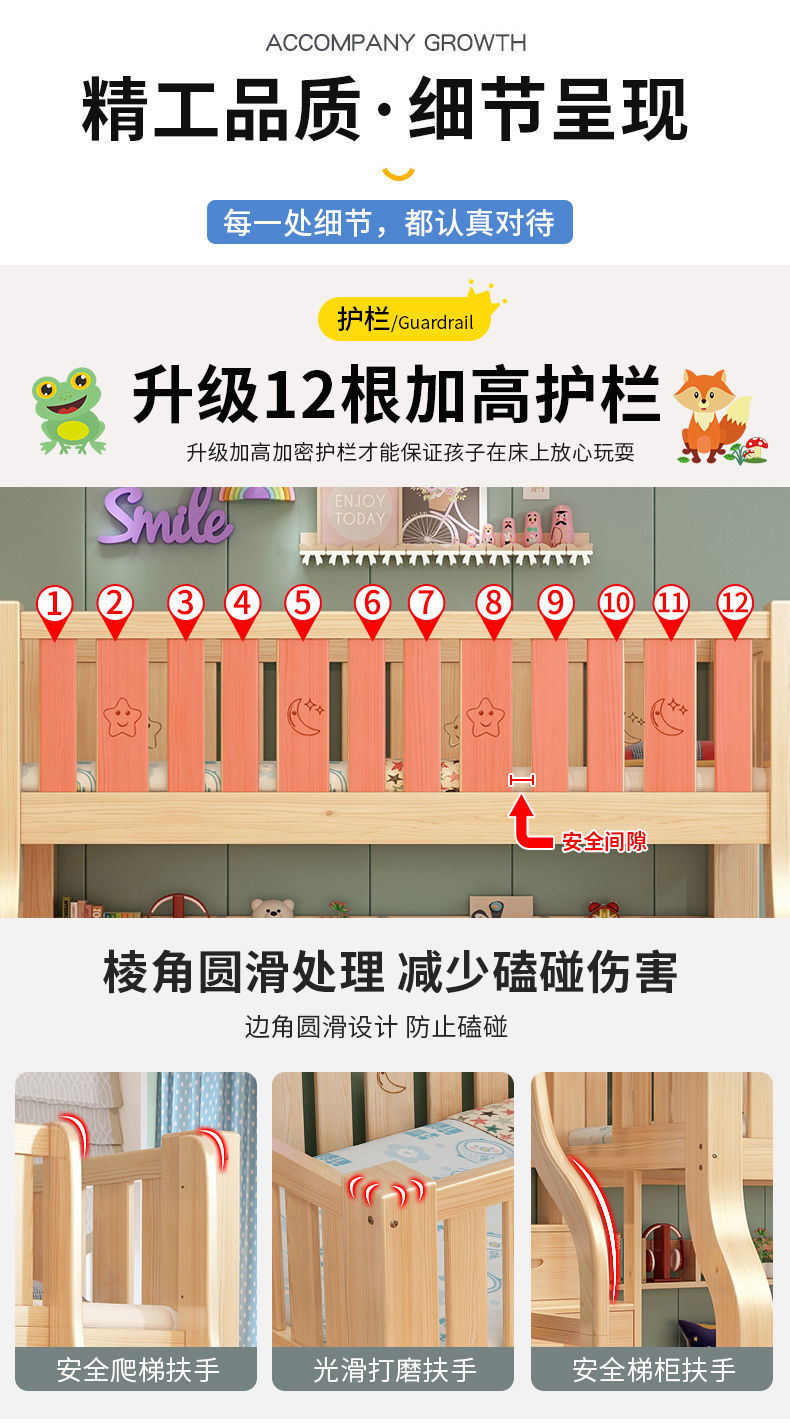 ACCOMPANY GROWTH

精工品质·细节呈现

每一处细节，都认真对待

护栏/Guardrail

升级12根加高护栏

升级加高加密护栏才能保证孩子在床上放心玩耍

Smile

ENJOY TODAY

1 2 3 4 5 6 7 8 9 10 11 12

安全间隙

棱角圆滑处理 减少磕碰伤害

边角圆滑设计 防止磕碰

安全爬梯扶手

光滑打磨扶手

安全梯柜扶手