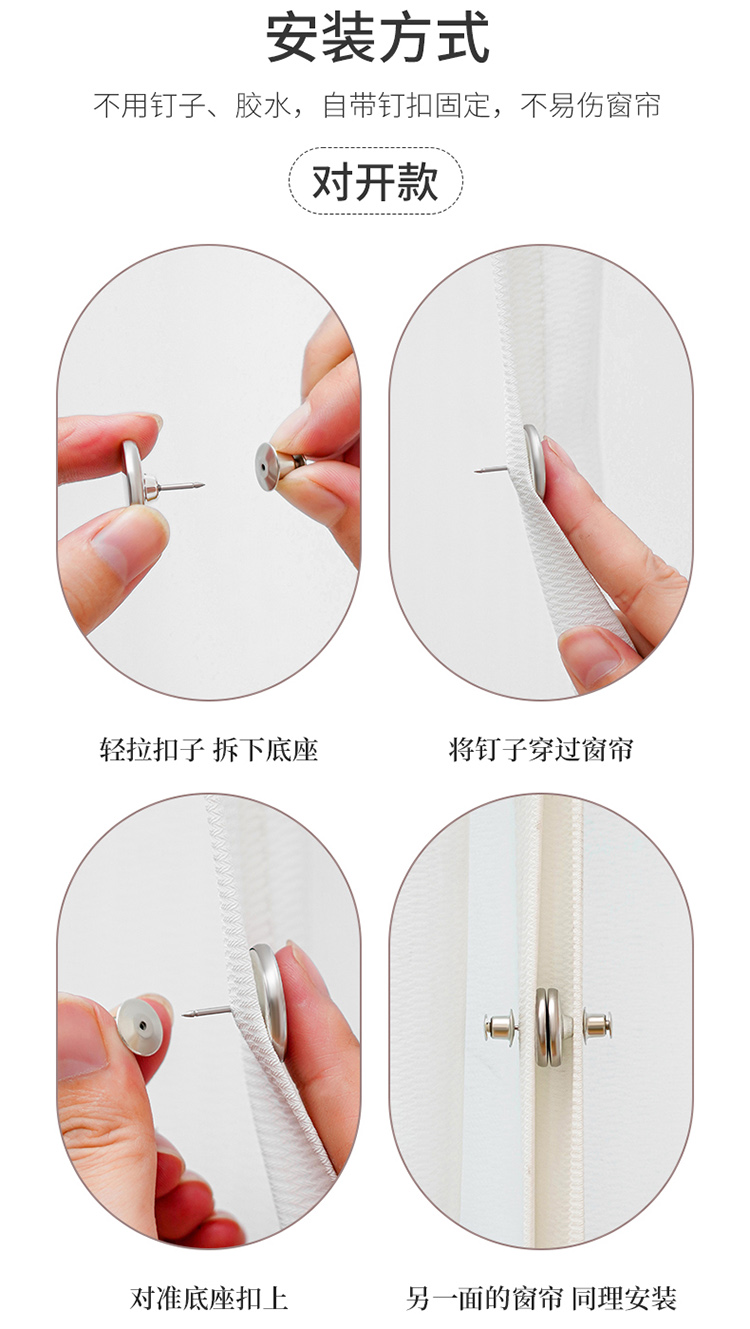 安装方式

不用钉子、胶水，自带钉扣固定，不易伤窗帘

对开款

轻拉扣子 拆下底座

将钉子穿过窗帘

对准底座扣上

另一面的窗帘 同理安装