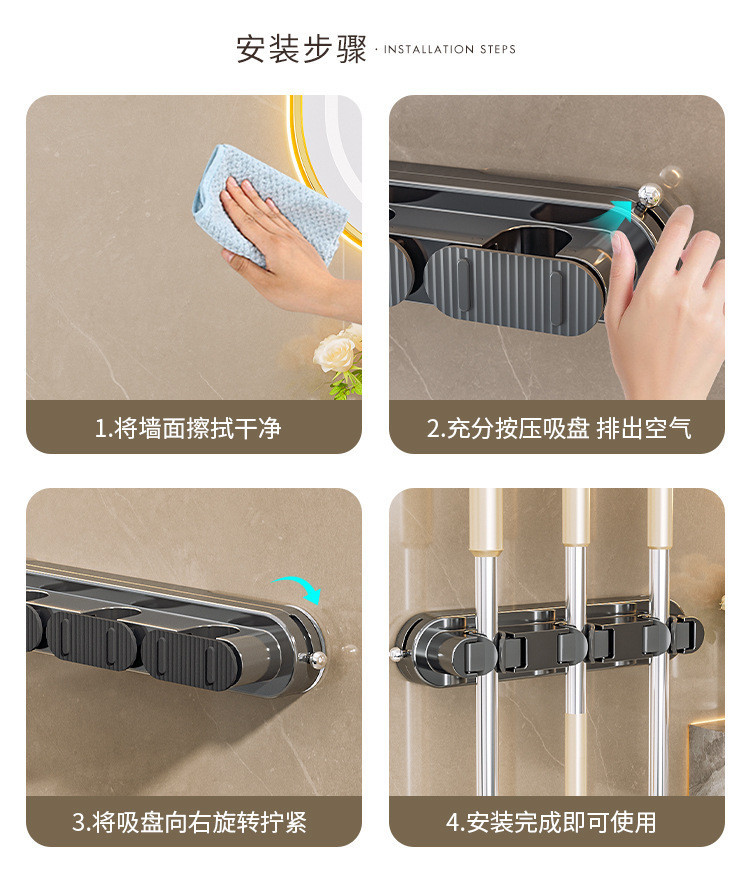 安装步骤 · INSTALLATION STEPS

1.将墙面擦拭干净

2.充分按压吸盘 排出空气

3.将吸盘向右旋转拧紧

4.安装完成即可使用