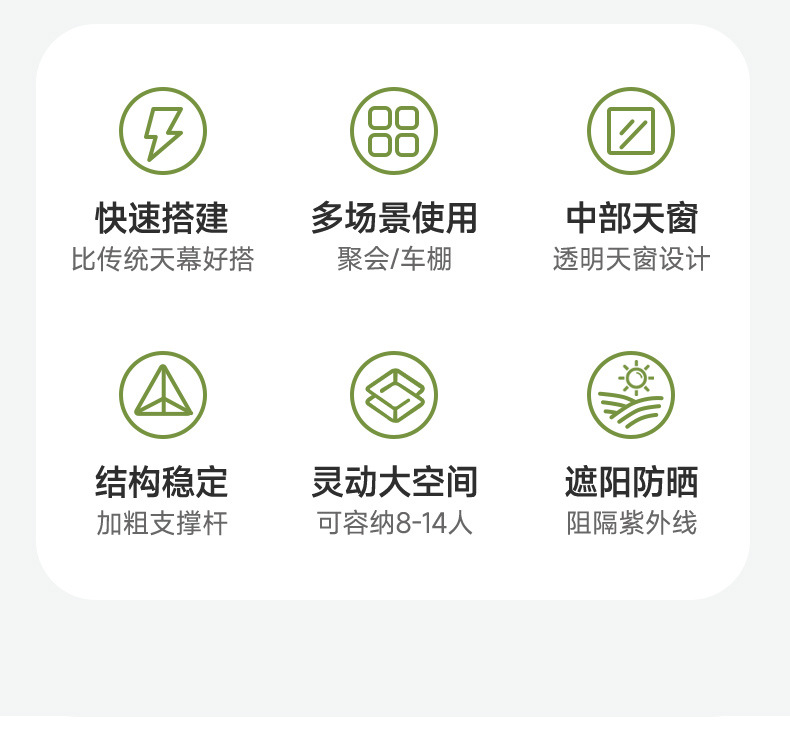 快速搭建
比传统天幕好搭

多场景使用
聚会/车棚

中部天窗
透明天窗设计

结构稳定
加粗支撑杆

灵动大空间
可容纳8-14人

遮阳防晒
阻隔紫外线