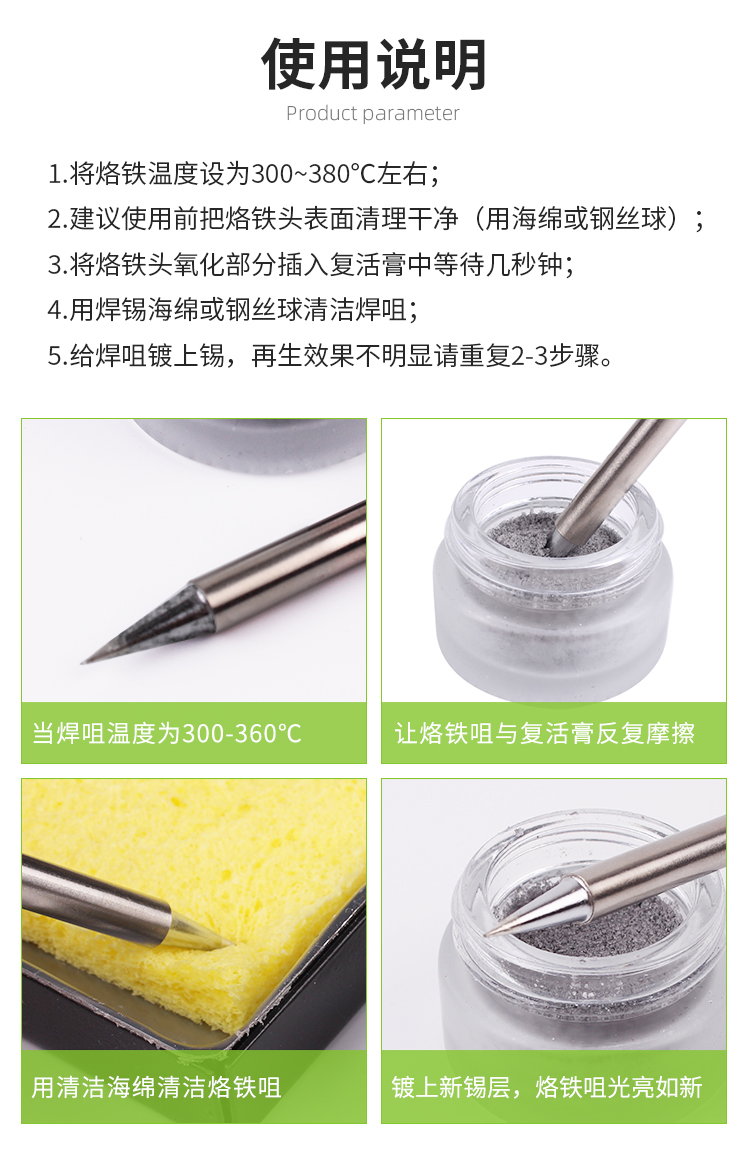 使用说明
Product parameter

1.将烙铁温度设为300~380°C左右；
2.建议使用前把烙铁头表面清理干净（用海绵或钢丝球）；
3.将烙铁头氧化部分插入复活膏中等待几秒钟；
4.用焊锡海绵或钢丝球清洁焊咀；
5.给焊咀镀上锡，再生效果不明显请重复2-3步骤。

当焊咀温度为300-360°C

让烙铁咀与复活膏反复摩擦

用清洁海绵清洁烙铁咀

镀上新锡层，烙铁咀光亮如新