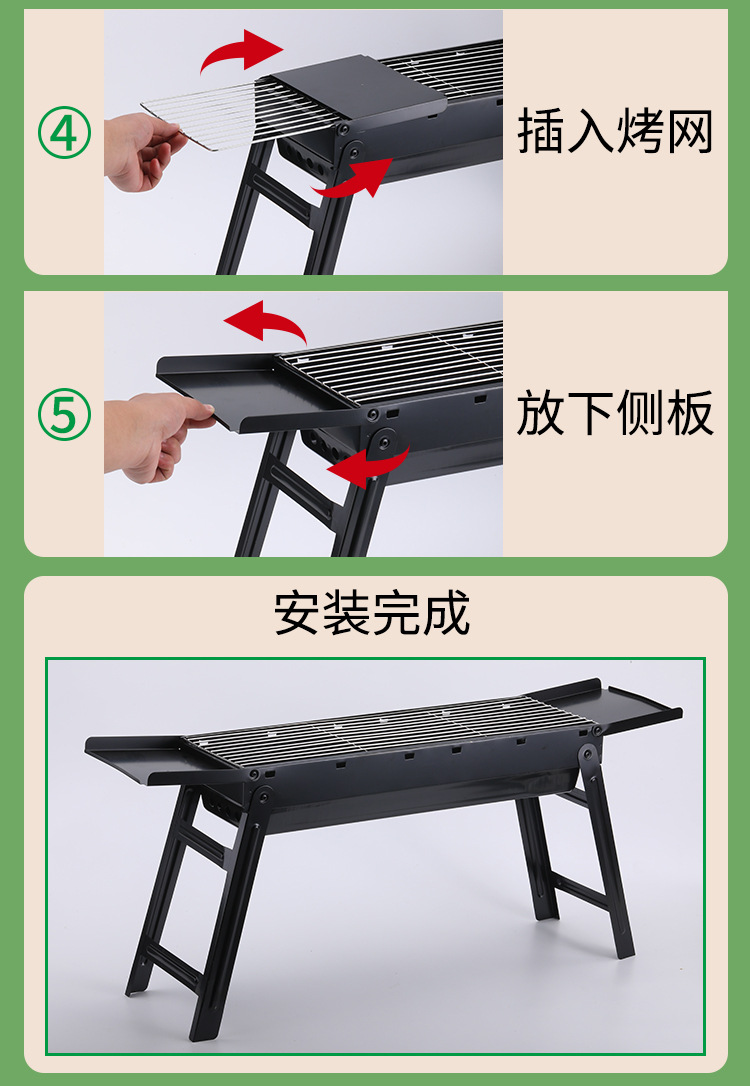 ④ 插入烤网

⑤ 放下侧板

安装完成