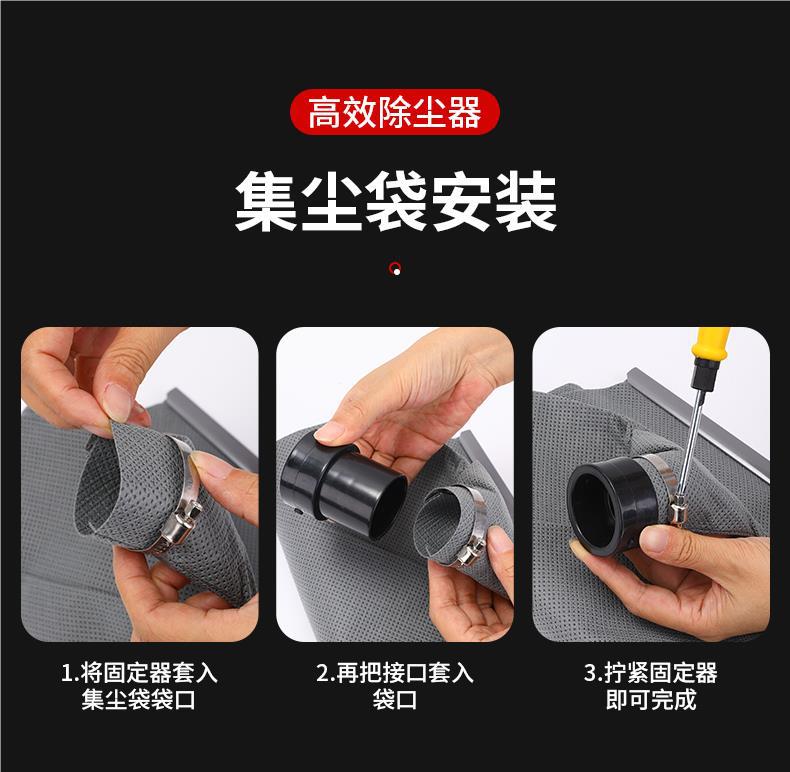 高效除尘器

集尘袋安装

1.将固定器套入集尘袋袋口

2.再把接口套入袋口

3.拧紧固定器即可完成