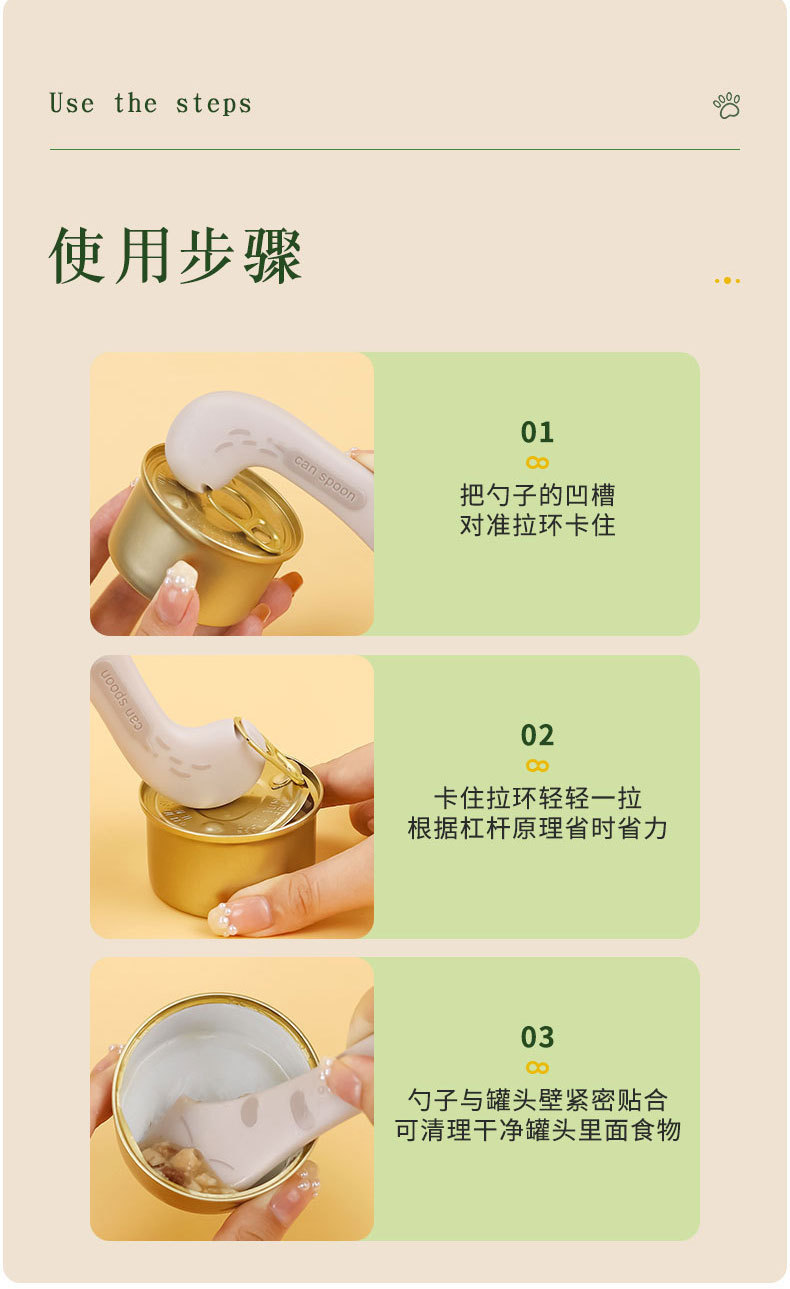 Use the steps

使用步骤

can spoon

01
把勺子的凹槽
对准拉环卡住

can spoon

02
卡住拉环轻轻一拉
根据杠杆原理省时省力

03
勺子与罐头壁紧密贴合
可清理干净罐头里面食物