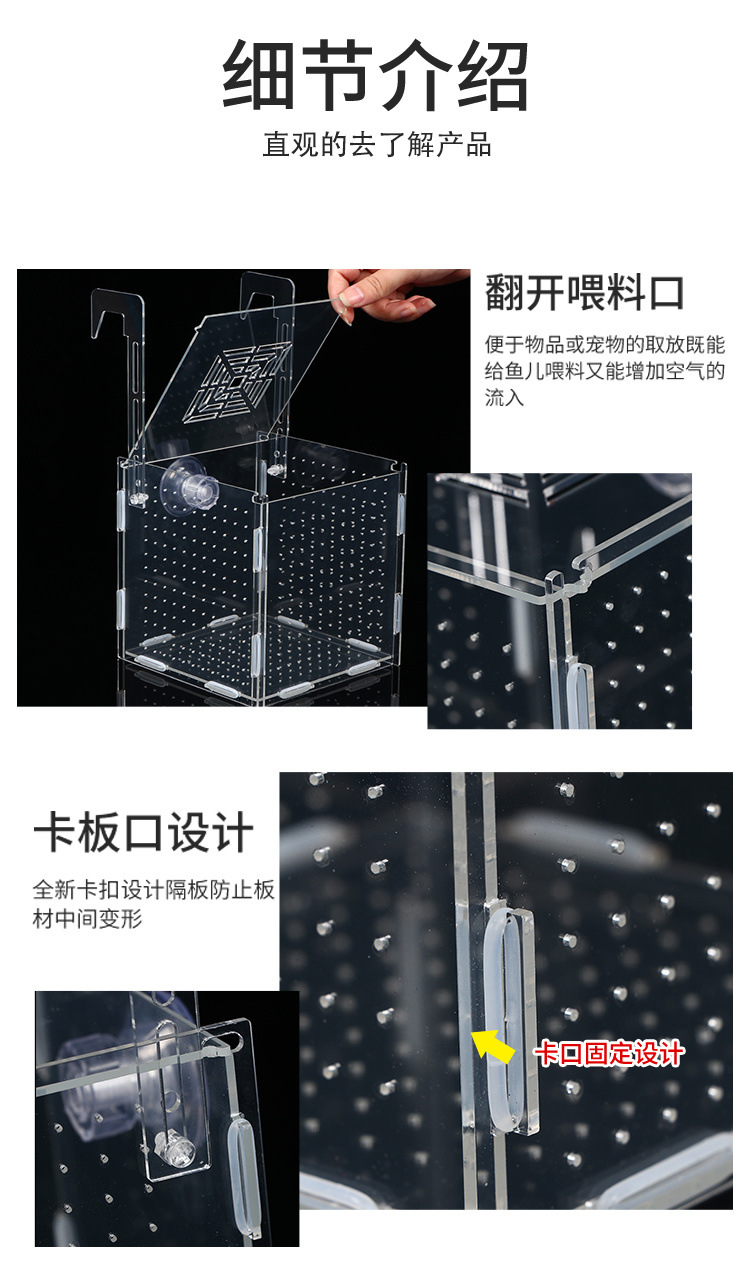 细节介绍

直观的去了解产品

翻开喂料口

便于物品或宠物的取放既能给鱼儿喂料又能增加空气的流入

卡板口设计

全新卡扣设计隔板防止板材中间变形

卡口固定设计