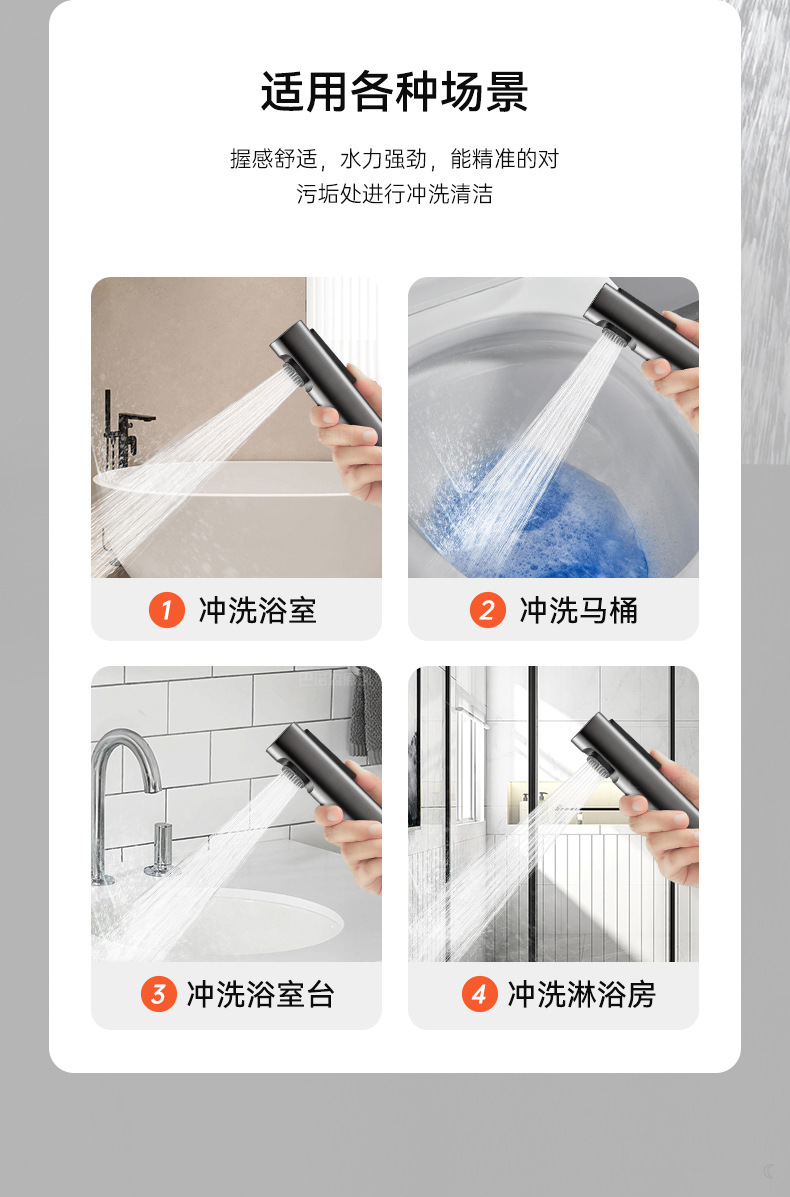 适用各种场景

握感舒适，水力强劲，能精准的对污垢处进行冲洗清洁

1 冲洗浴室

2 冲洗马桶

3 冲洗浴室台

4 冲洗淋浴房