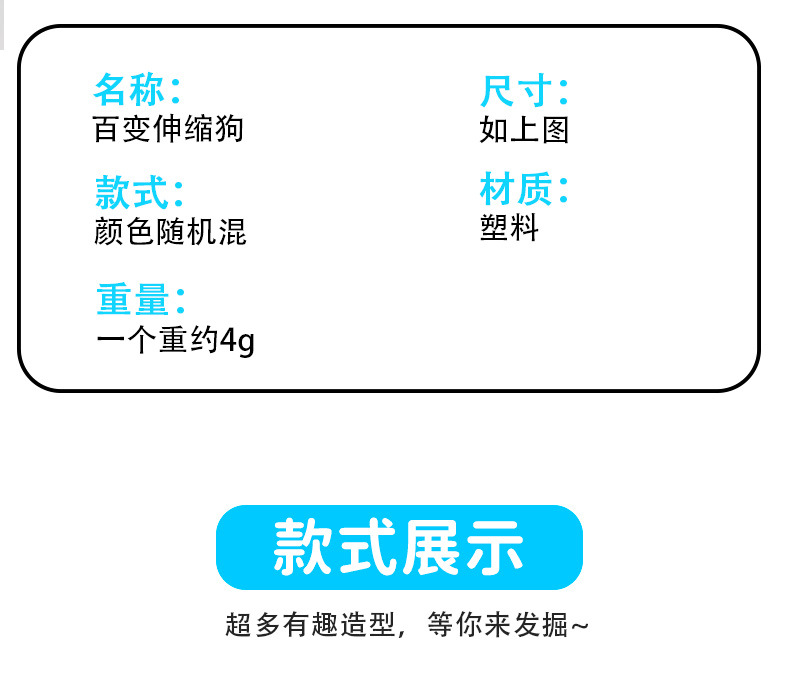 名称:
百变伸缩狗

款式:
颜色随机混

重量:
一个重约4g

尺寸:
如上图

材质:
塑料

款式展示

超多有趣造型，等你来发掘~