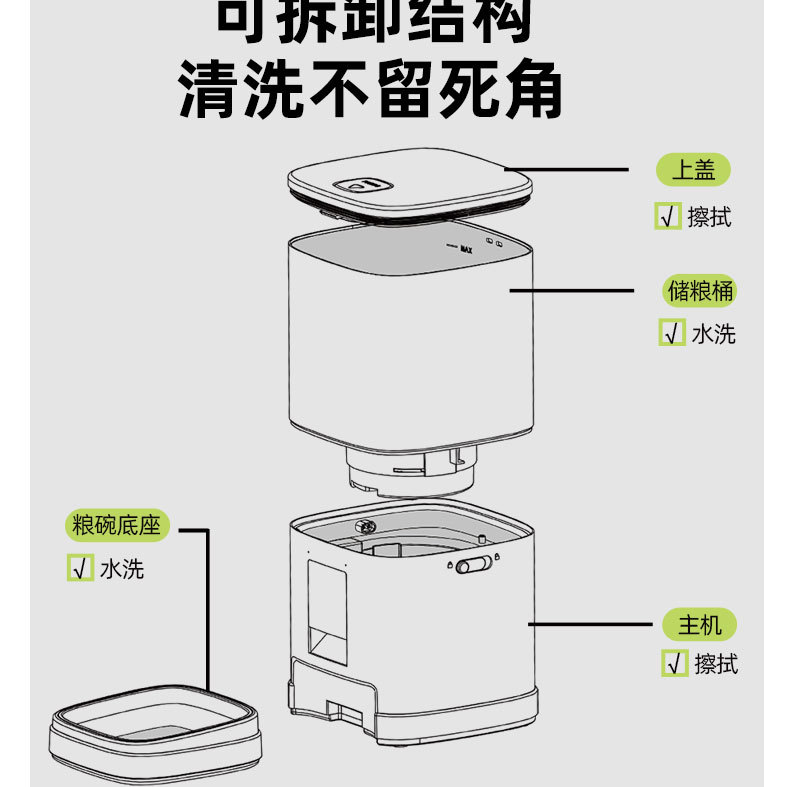 可拆卸结构
清洗不留死角

上盖
√ 擦拭

MAX

储粮桶
√ 水洗

粮碗底座
√ 水洗

主机
√ 擦拭