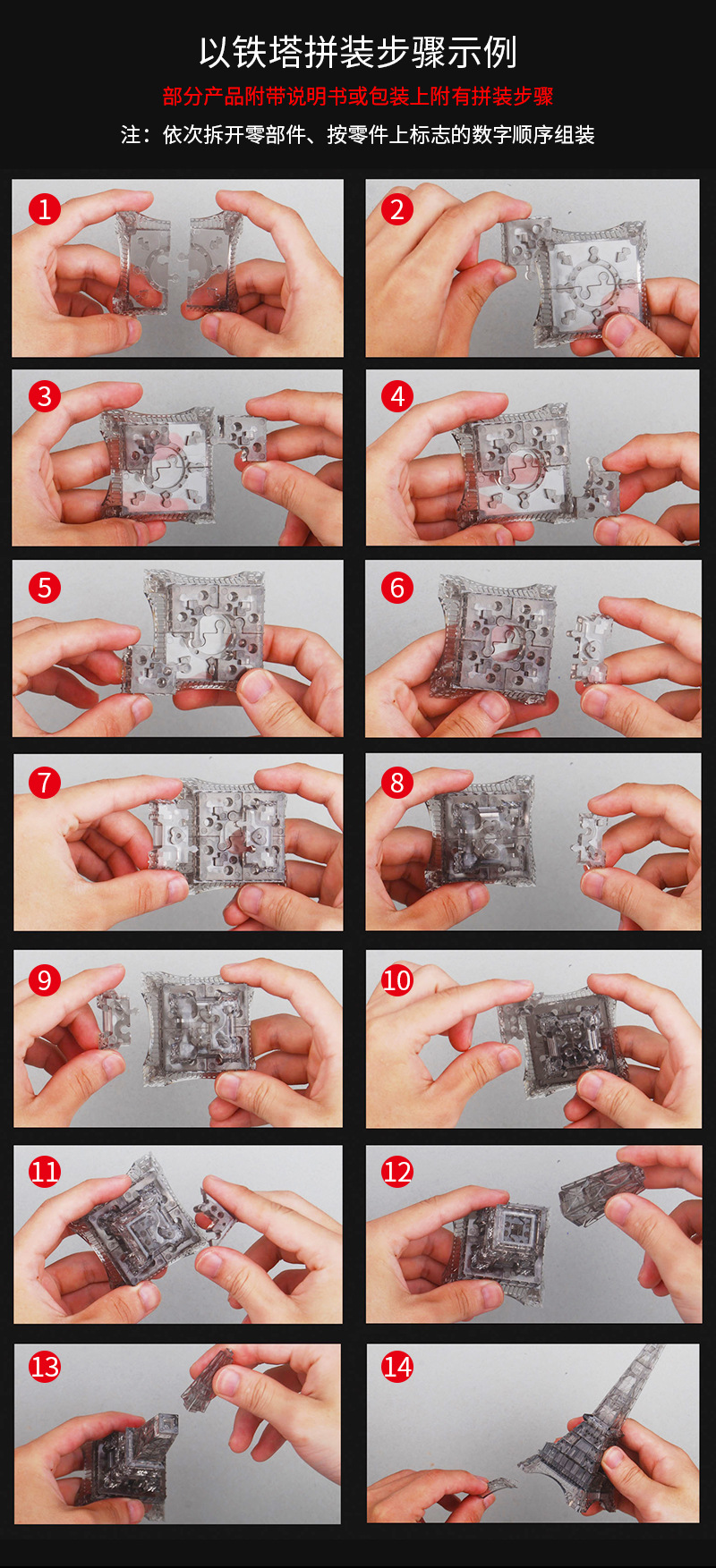 以铁塔拼装步骤示例

部分产品附带说明书或包装上附有拼装步骤

注：依次拆开零部件、按零件上标志的数字顺序组装

1

2

3

4

5

6

7

8

9

10

11

12

13

14