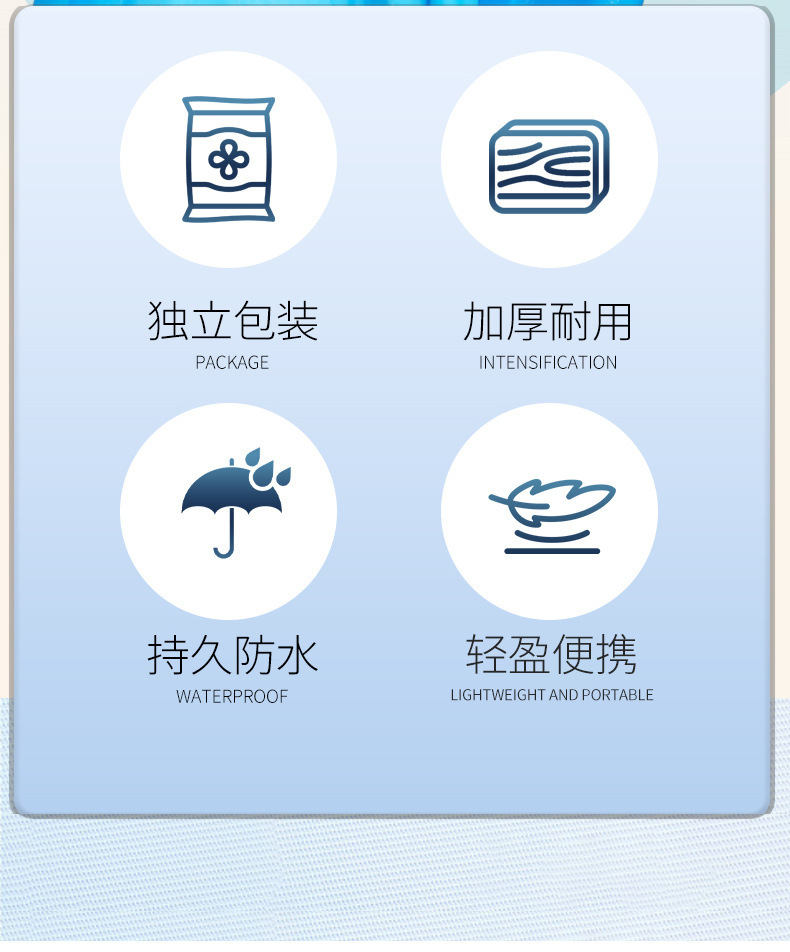 独立包装
PACKAGE

加厚耐用
INTENSIFICATION

持久防水
WATERPROOF

轻盈便携
LIGHTWEIGHT AND PORTABLE