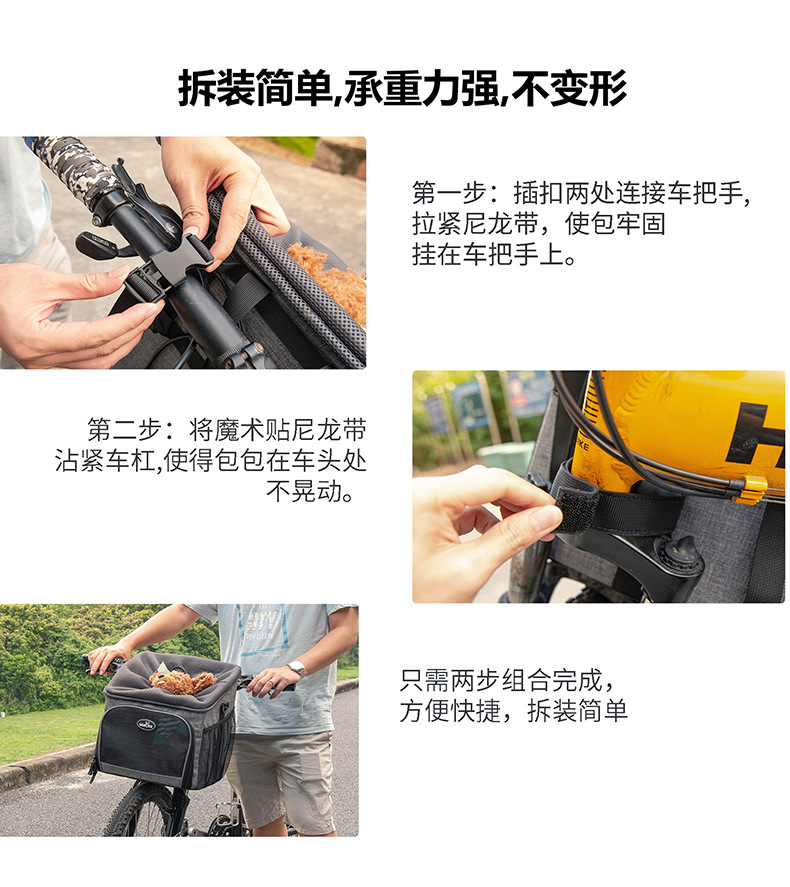 拆装简单,承重力强,不变形

第一步：插扣两处连接车把手，拉紧尼龙带，使包牢固挂在车把手上。

第二步：将魔术贴尼龙带沾紧车杠,使得包包在车头处不晃动。

只需两步组合完成，方便快捷，拆装简单