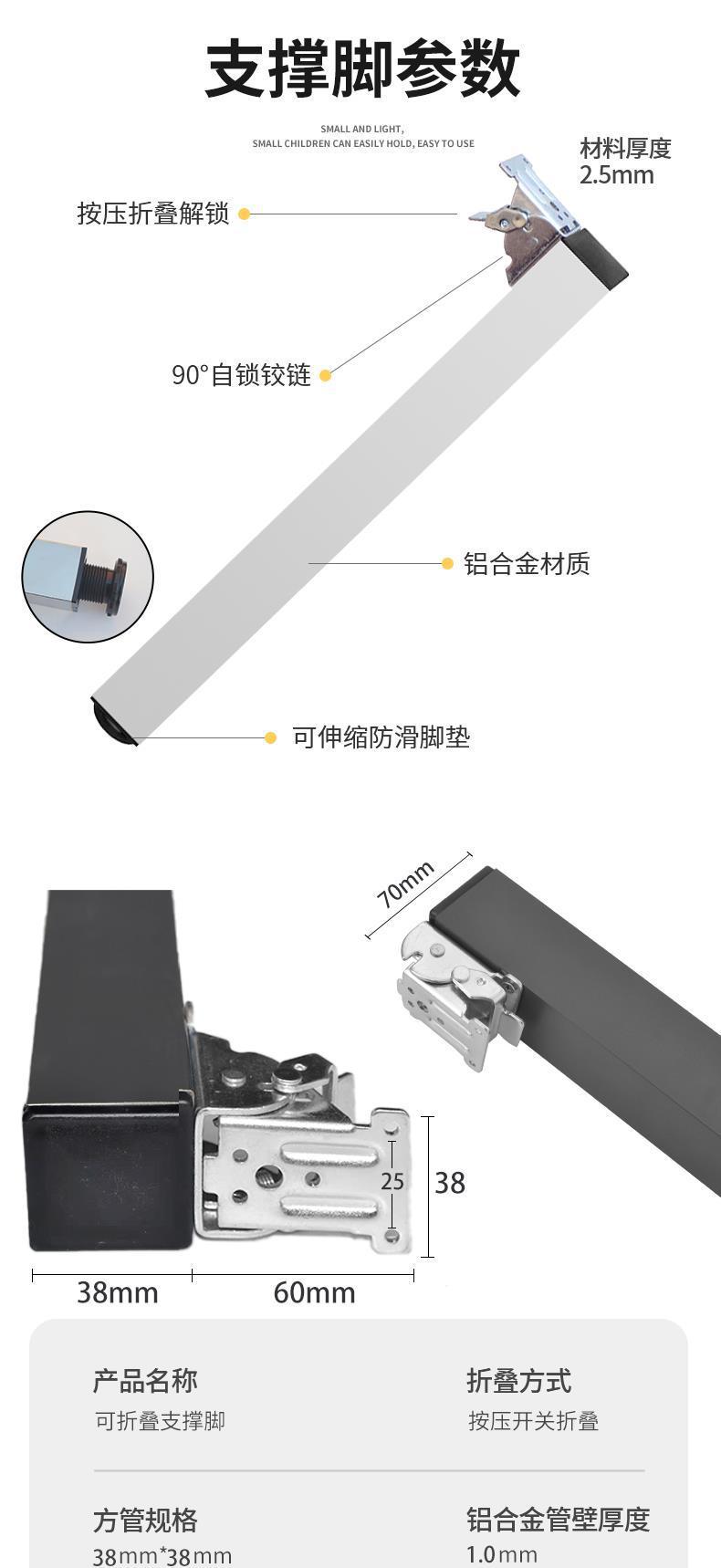 支撑脚参数

SMALL AND LIGHT,
SMALL CHILDREN CAN EASILY HOLD, EASY TO USE

材料厚度
2.5mm

按压折叠解锁

90°自锁铰链

铝合金材质

可伸缩防滑脚垫

70mm

25

38

38mm

60mm

产品名称
可折叠支撑脚

折叠方式
按压开关折叠

方管规格
38mm*38mm

铝合金管壁厚度
1.0mm