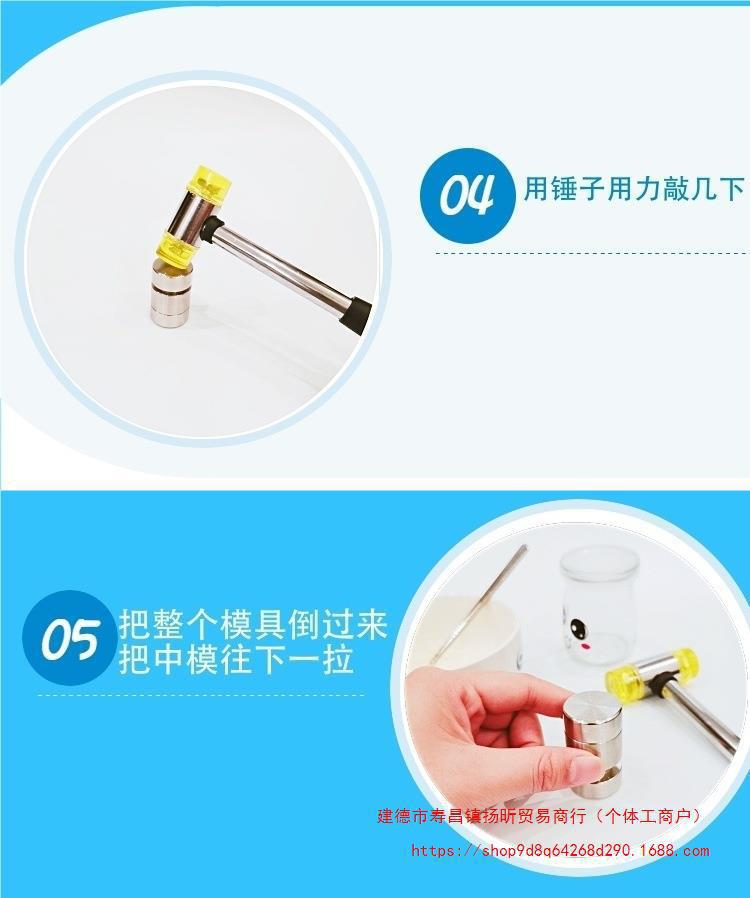 04 用锤子用力敲几下

05 把整个模具倒过来
把中模往下一拉

建德市寿昌镇扬昕贸易商行（个体工商户）
https://shop9d8q64268d290.1688.com