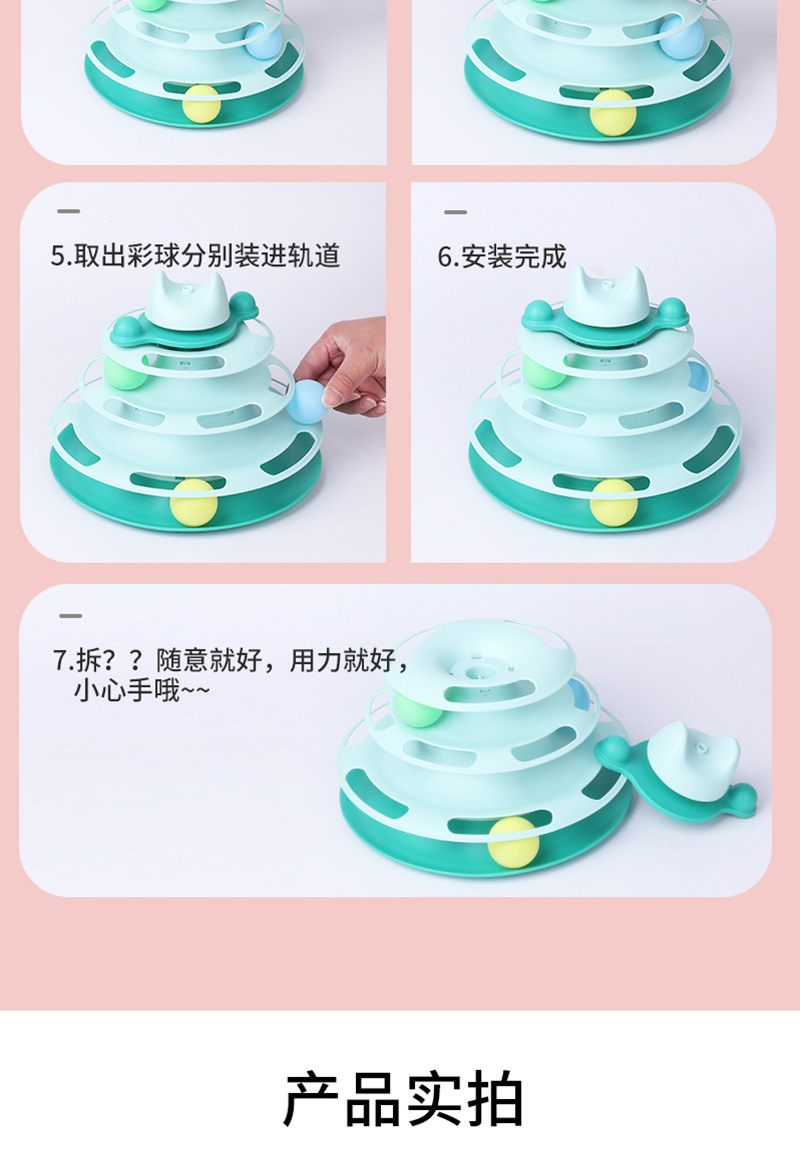 5.取出彩球分别装进轨道

6.安装完成

7.拆？？随意就好，用力就好，小心手哦~~

产品实拍