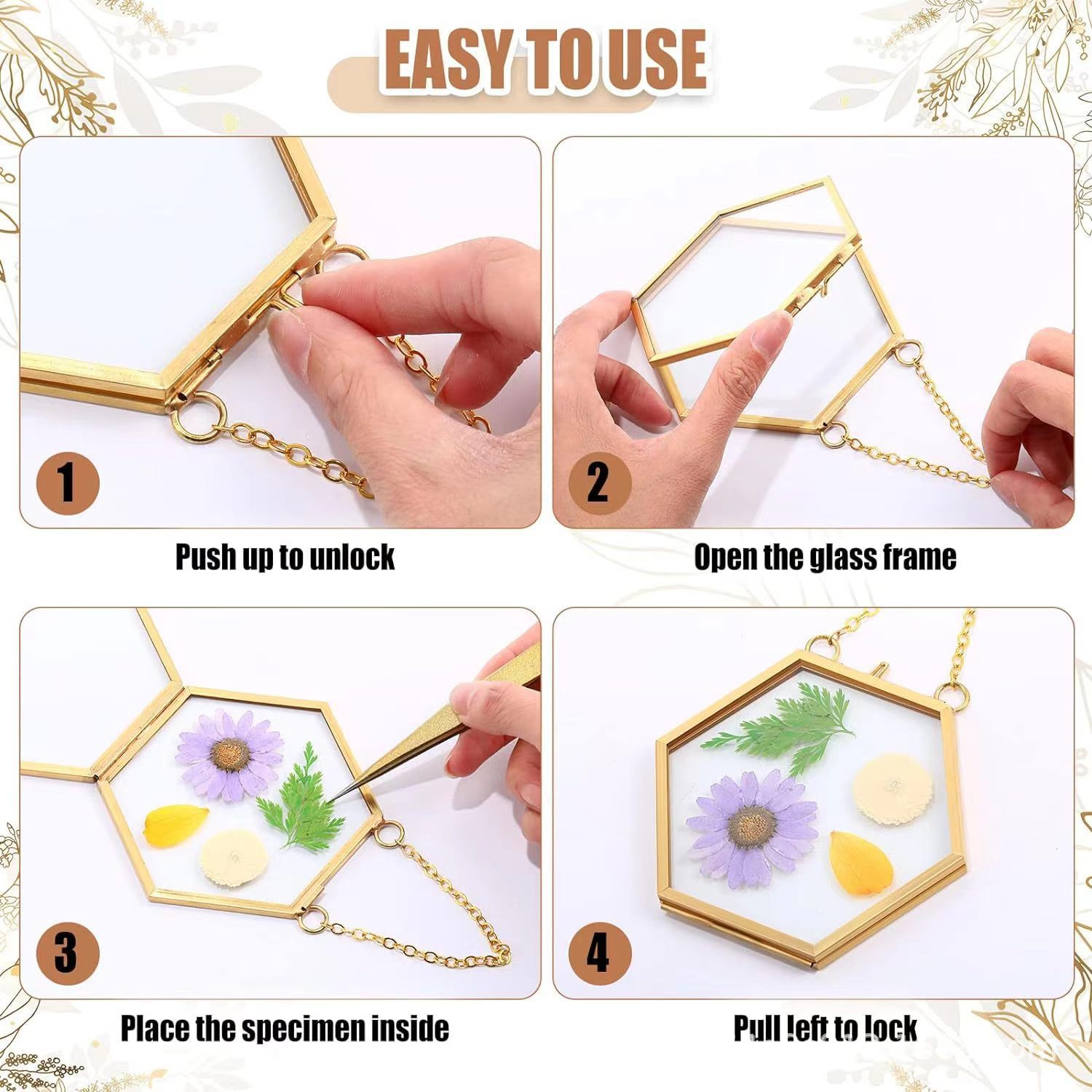 EASY TO USE

1

Push up to unlock

2

Open the glass frame

3

Place the specimen inside

4

Pull left to lock