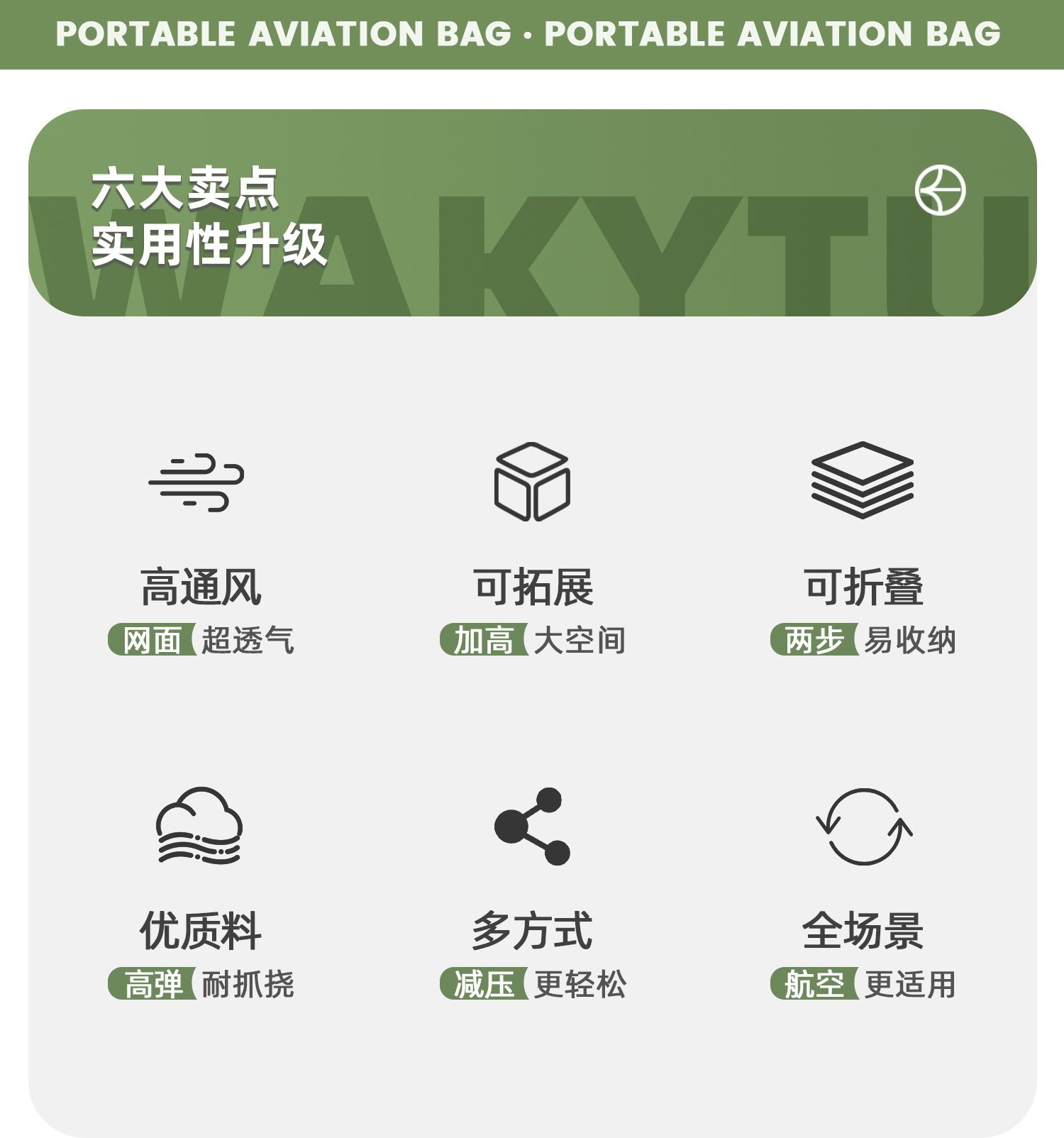 PORTABLE AVIATION BAG · PORTABLE AVIATION BAG

六大卖点
实用性升级

WAKYTU

高通风
网面 超透气

可拓展
加高 大空间

可折叠
两步 易收纳

优质料
高弹 耐抓挠

多方式
减压 更轻松

全场景
航空 更适用