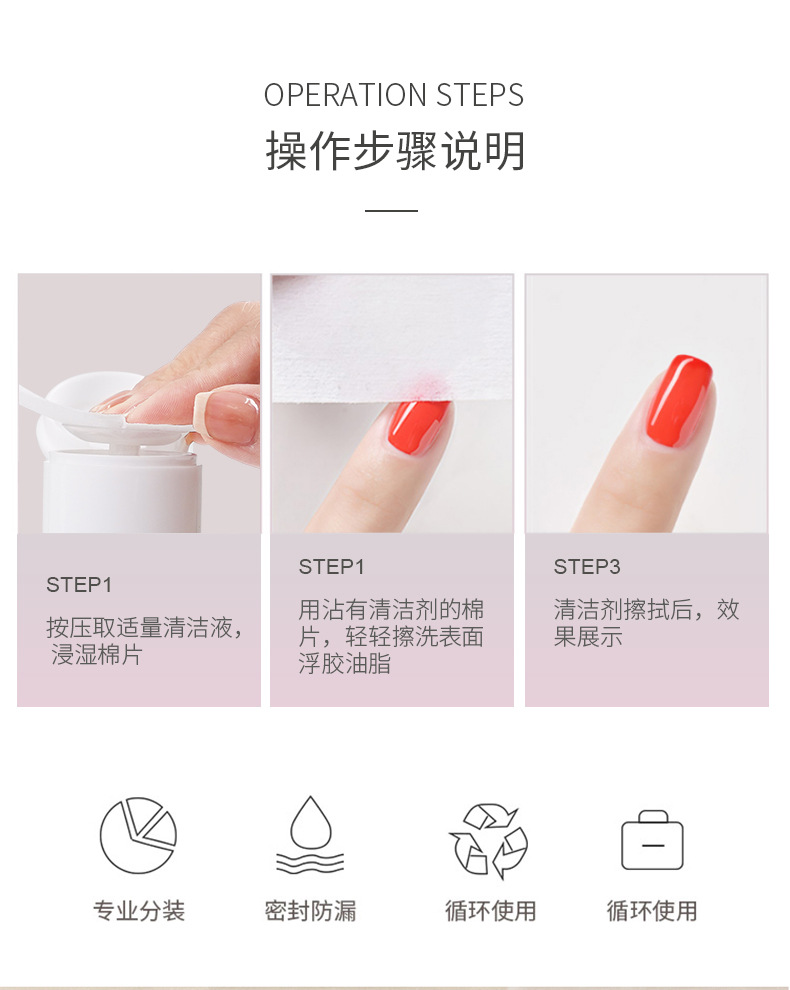 OPERATION STEPS
操作步骤说明

STEP1
按压取适量清洁液，浸湿棉片

STEP1
用沾有清洁剂的棉片，轻轻擦洗表面浮胶油脂

STEP3
清洁剂擦拭后，效果展示

专业分装

密封防漏

循环使用

循环使用