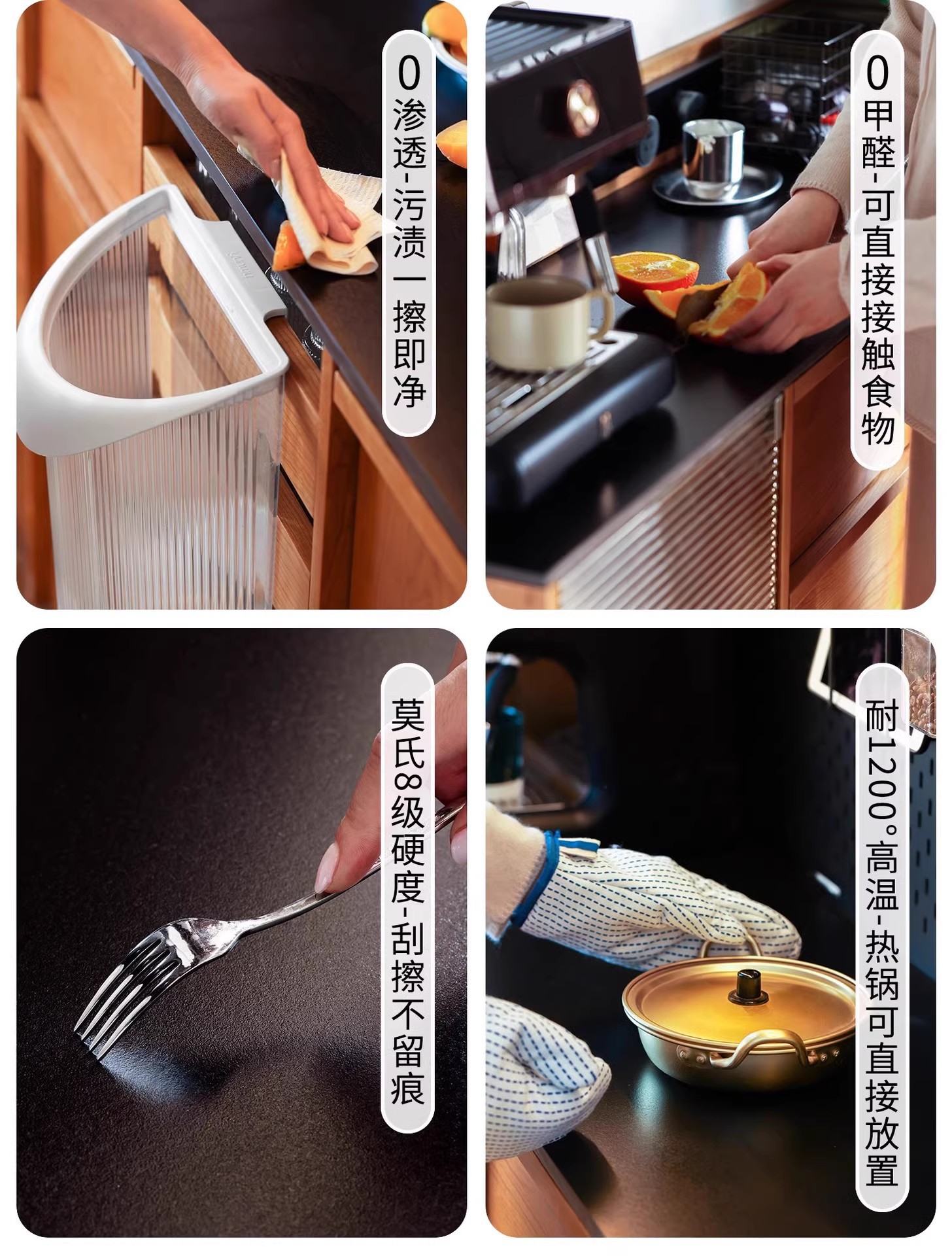 0渗透-污渍一擦即净

0甲醛-可直接接触食物

莫氏8级硬度-刮擦不留痕

耐1200°高温-热锅可直接放置