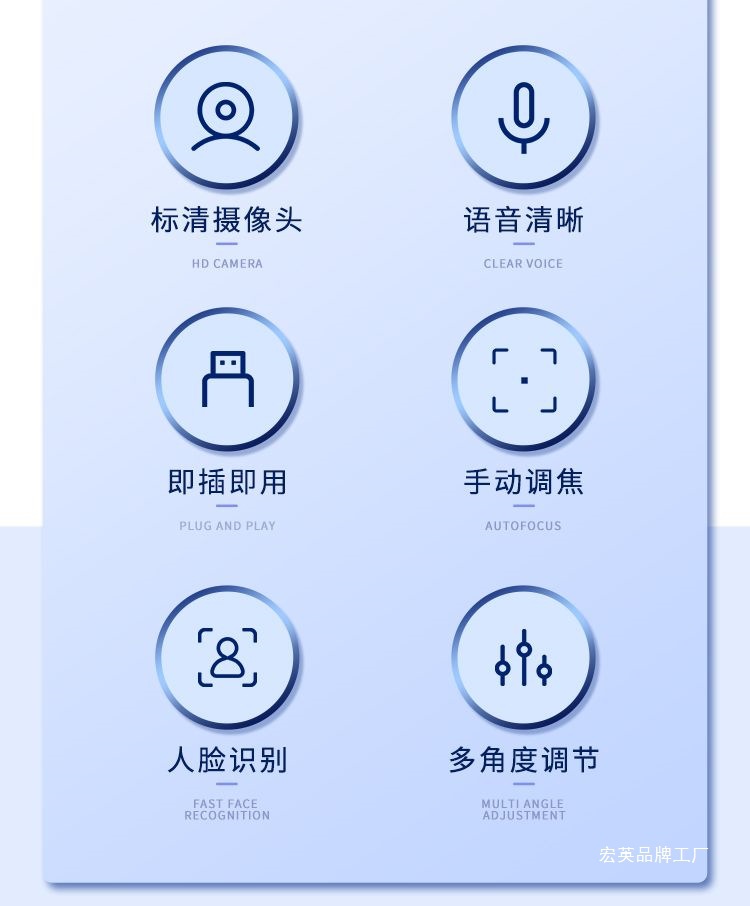 标清摄像头

HD CAMERA

语音清晰

CLEAR VOICE

即插即用

PLUG AND PLAY

手动调焦

AUTOFOCUS

人脸识别

FAST FACE RECOGNITION

多角度调节

MULTI ANGLE ADJUSTMENT

宏英品牌工厂