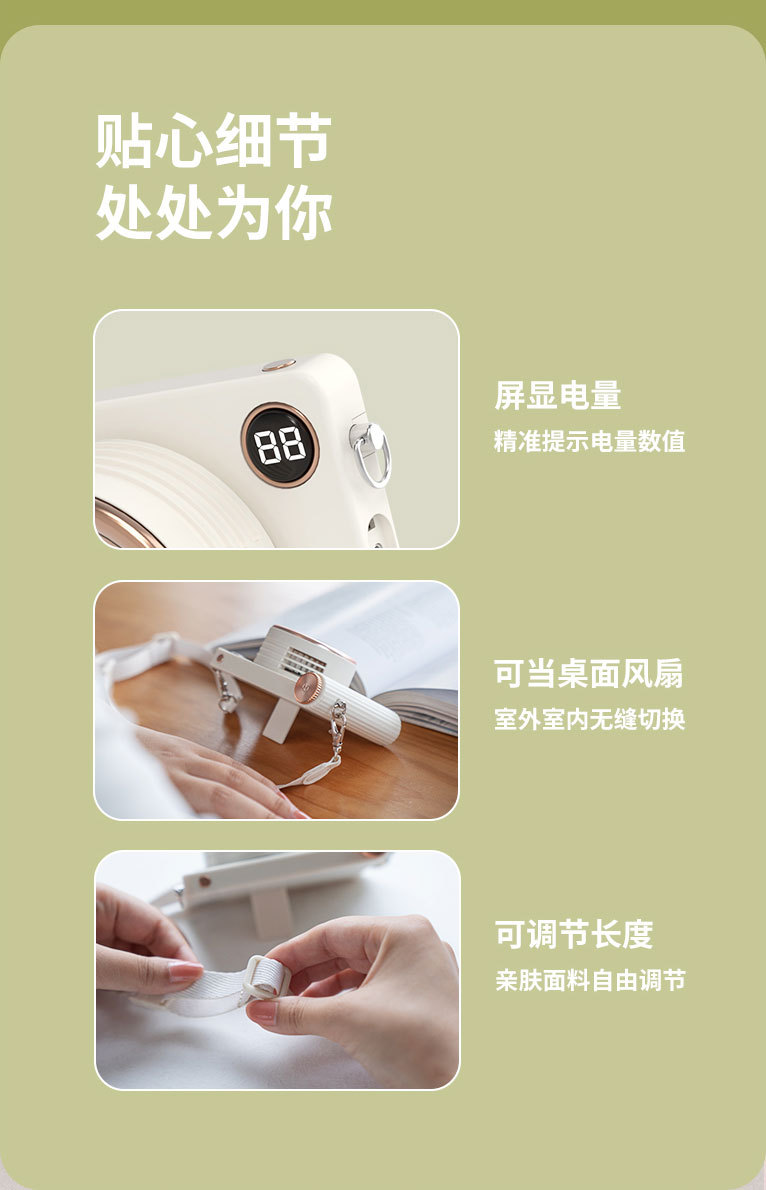 贴心细节
处处为你

88

屏显电量
精准提示电量数值

可当桌面风扇
室外室内无缝切换

可调节长度
亲肤面料自由调节