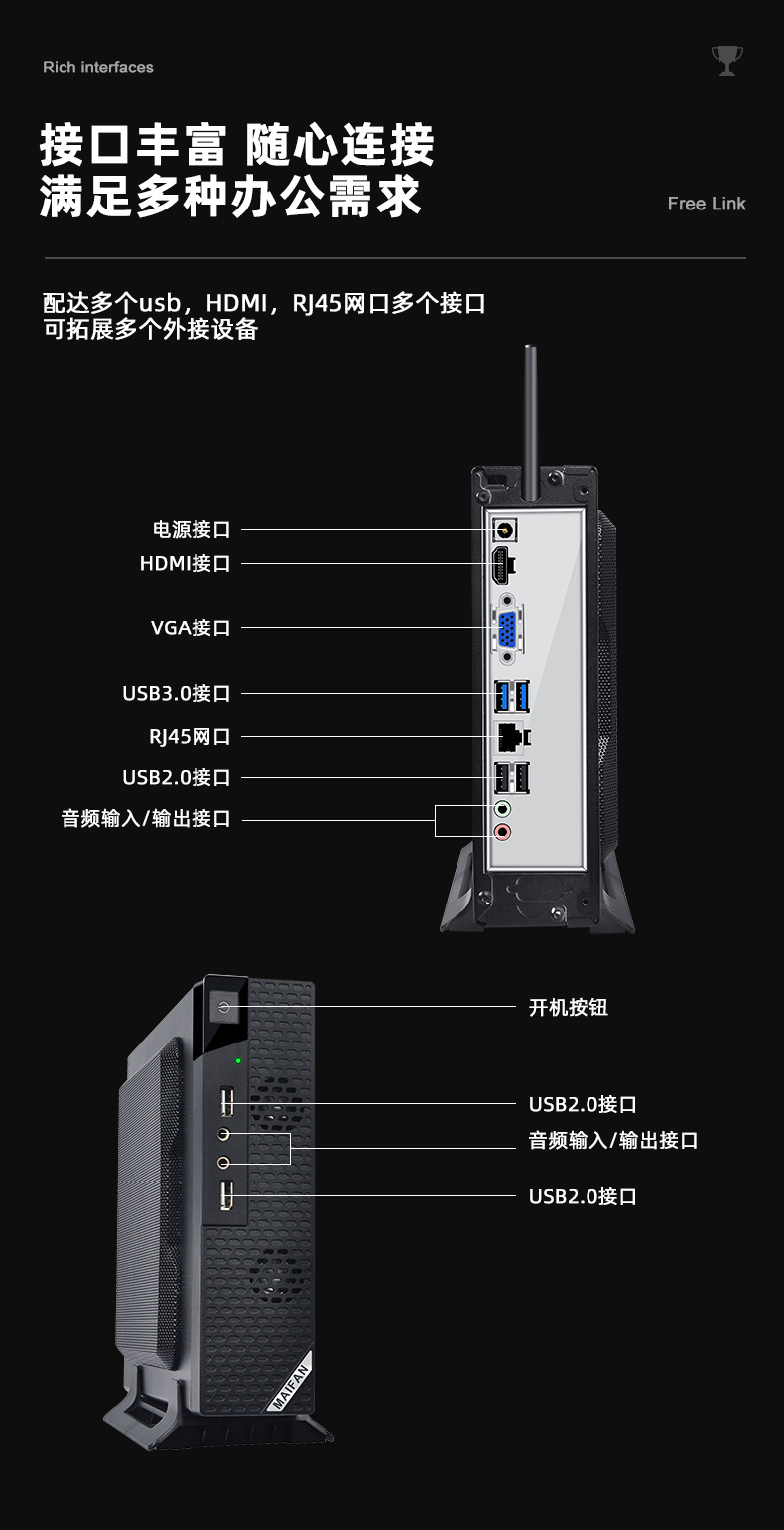 Rich interfaces

接口丰富 随心连接
满足多种办公需求

Free Link

配达多个usb，HDMI，RJ45网口多个接口
可拓展多个外接设备

电源接口
HDMI接口
VGA接口
USB3.0接口
RJ45网口
USB2.0接口
音频输入/输出接口

开机按钮
USB2.0接口
音频输入/输出接口
USB2.0接口

MAIFAN